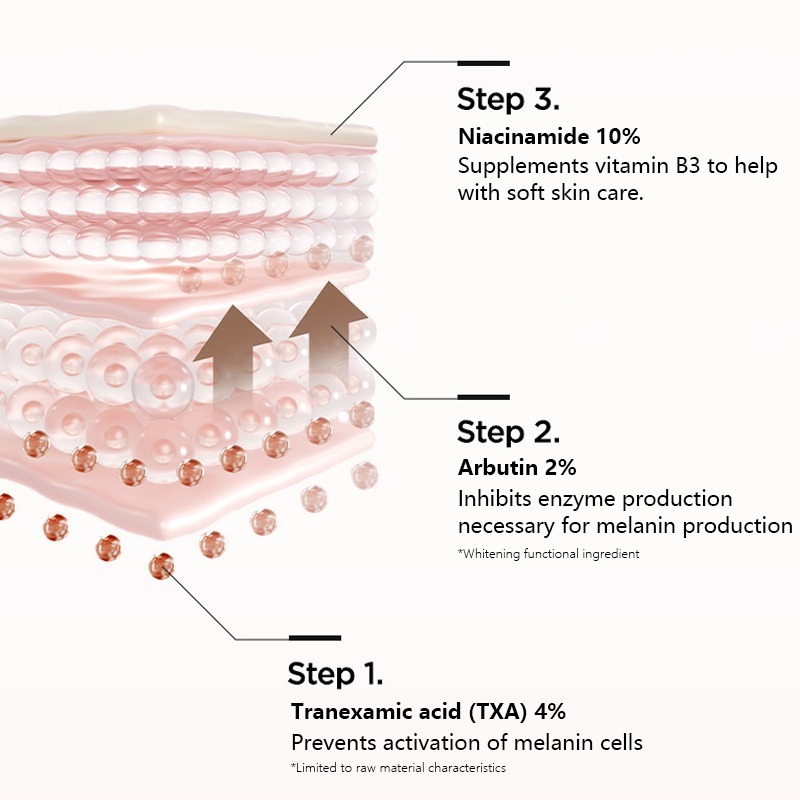 Step 3.
Niacinamide 10%
Supplements vitamin B3 to help with soft skin care.

Step 2.
Arbutin 2%
Inhibits enzyme production necessary for melanin production
*Whitening functional ingredient

Step 1.
Tranexamic acid (TXA) 4%
Prevents activation of melanin cells
*Limited to raw material characteristics