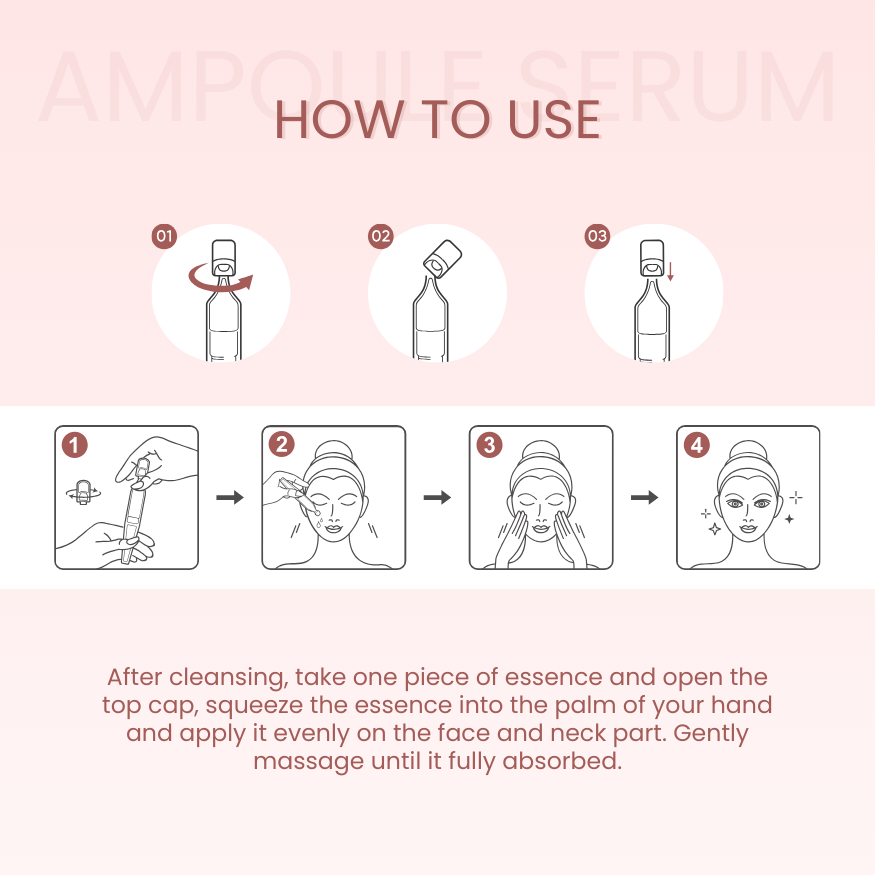 AMPOULE SERUM

HOW TO USE

01

02

03

1

2

3

4

After cleansing, take one piece of essence and open the top cap, squeeze the essence into the palm of your hand and apply it evenly on the face and neck part. Gently massage until it fully absorbed.