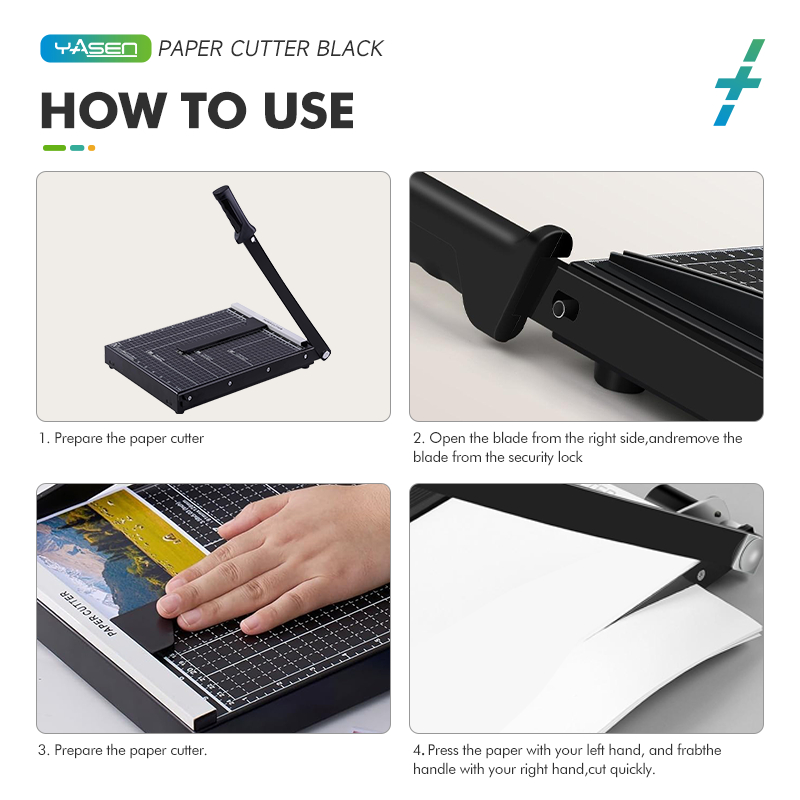 YASEN PAPER CUTTER BLACK

HOW TO USE

1. Prepare the paper cutter

2. Open the blade from the right side,andremove the blade from the security lock

PAPER CUTTER

3. Prepare the paper cutter.

4. Press the paper with your left hand, and frabthe handle with your right hand,cut quickly.