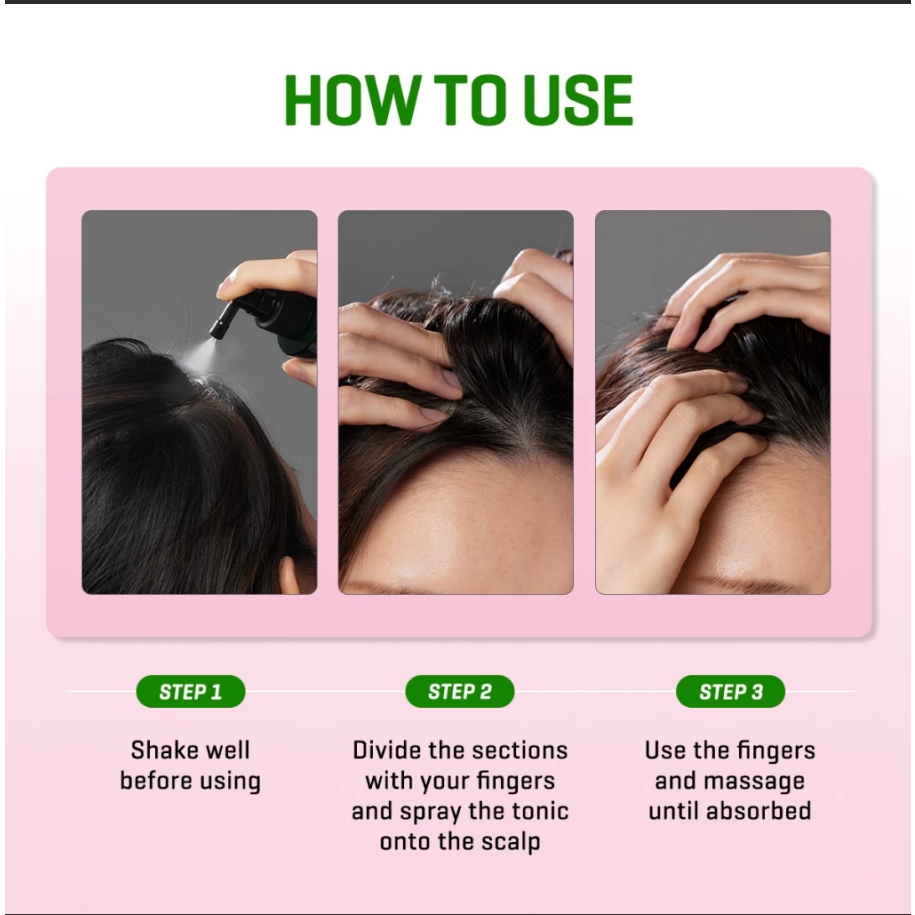 HOW TO USE

STEP 1

Shake well before using

STEP 2

Divide the sections with your fingers and spray the tonic onto the scalp

STEP 3

Use the fingers and massage until absorbed