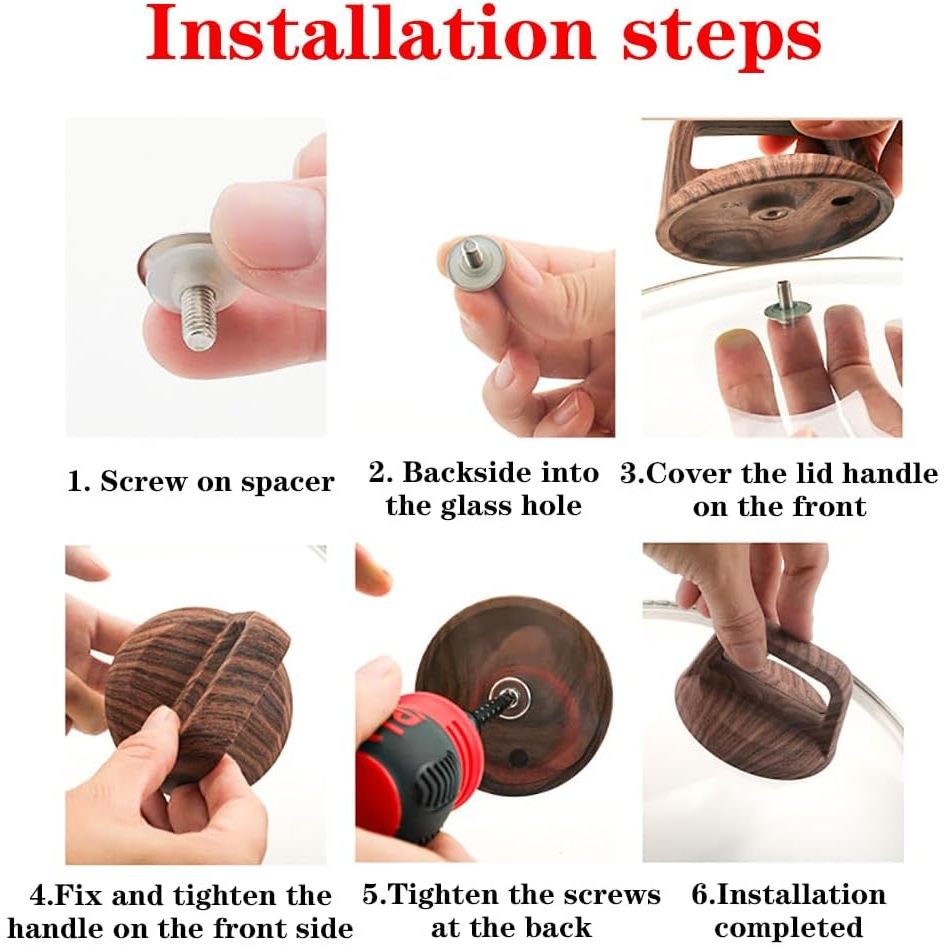 Installation steps

1. Screw on spacer

2. Backside into the glass hole

3.Cover the lid handle on the front

4.Fix and tighten the handle on the front side

5.Tighten the screws at the back

6.Installation completed