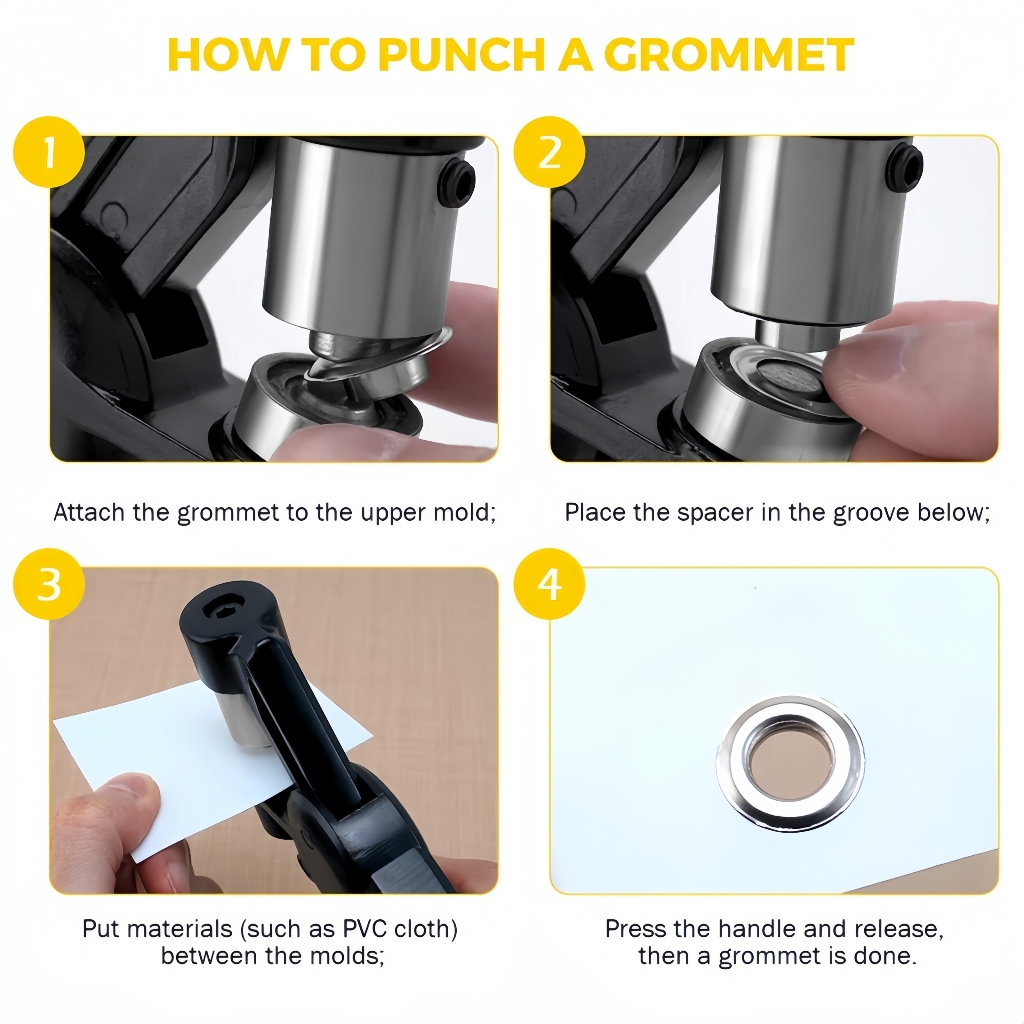 HOW TO PUNCH A GROMMET

1

Attach the grommet to the upper mold;

2

Place the spacer in the groove below;

3

Put materials (such as PVC cloth) between the molds;

4

Press the handle and release, then a grommet is done.