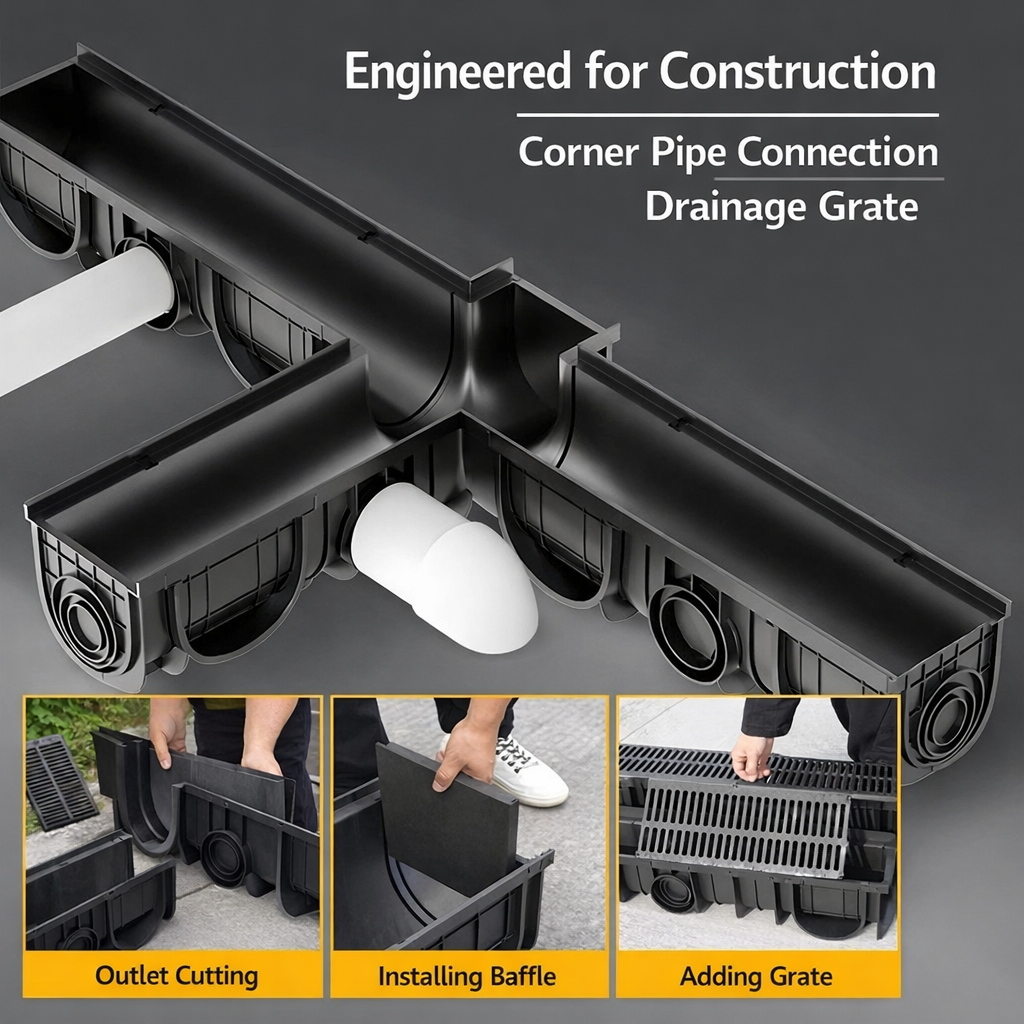 Engineered for Construction

Corner Pipe Connection

Drainage Grate

Outlet Cutting

Installing Baffle

Adding Grate