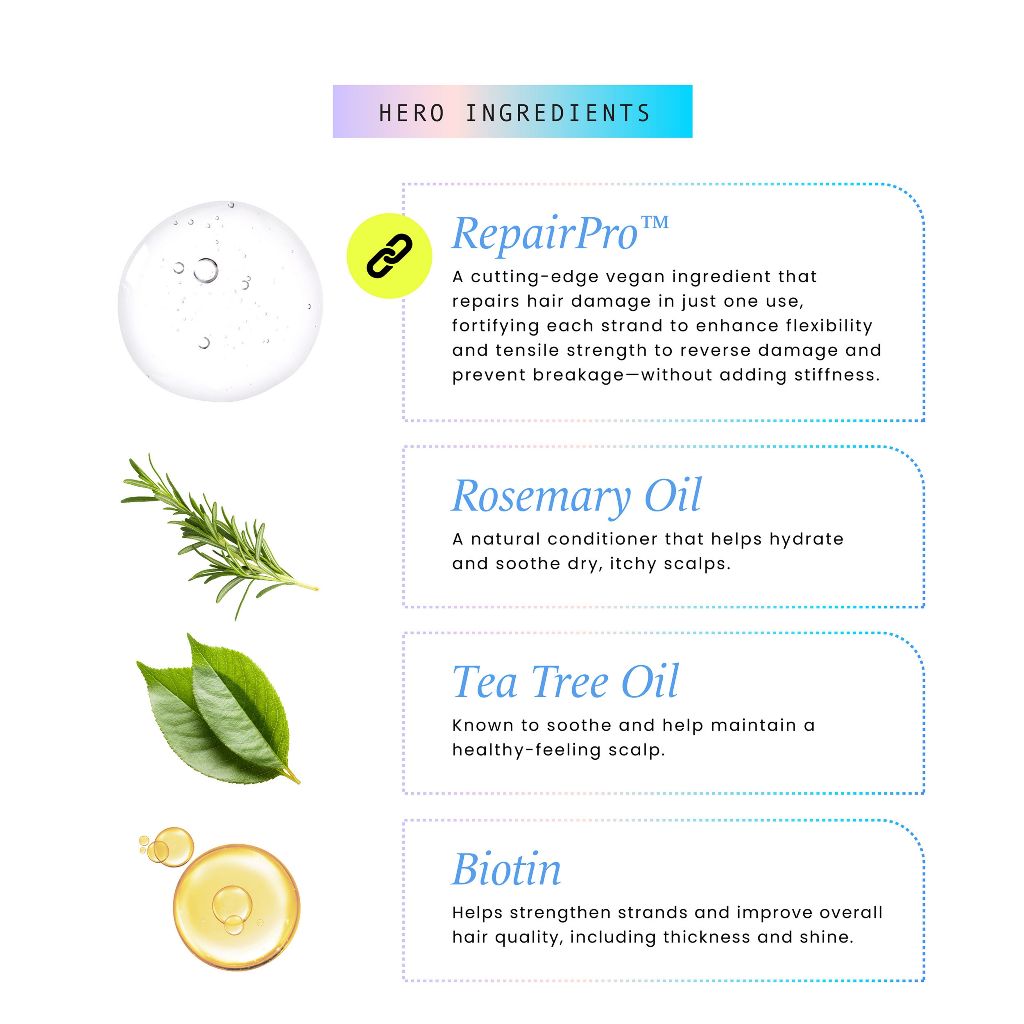 HERO INGREDIENTS

RepairPro™

A cutting-edge vegan ingredient that repairs hair damage in just one use, fortifying each strand to enhance flexibility and tensile strength to reverse damage and prevent breakage—without adding stiffness.

Rosemary Oil

A natural conditioner that helps hydrate and soothe dry, itchy scalps.

Tea Tree Oil

Known to soothe and help maintain a healthy-feeling scalp.

Biotin

Helps strengthen strands and improve overall hair quality, including thickness and shine.