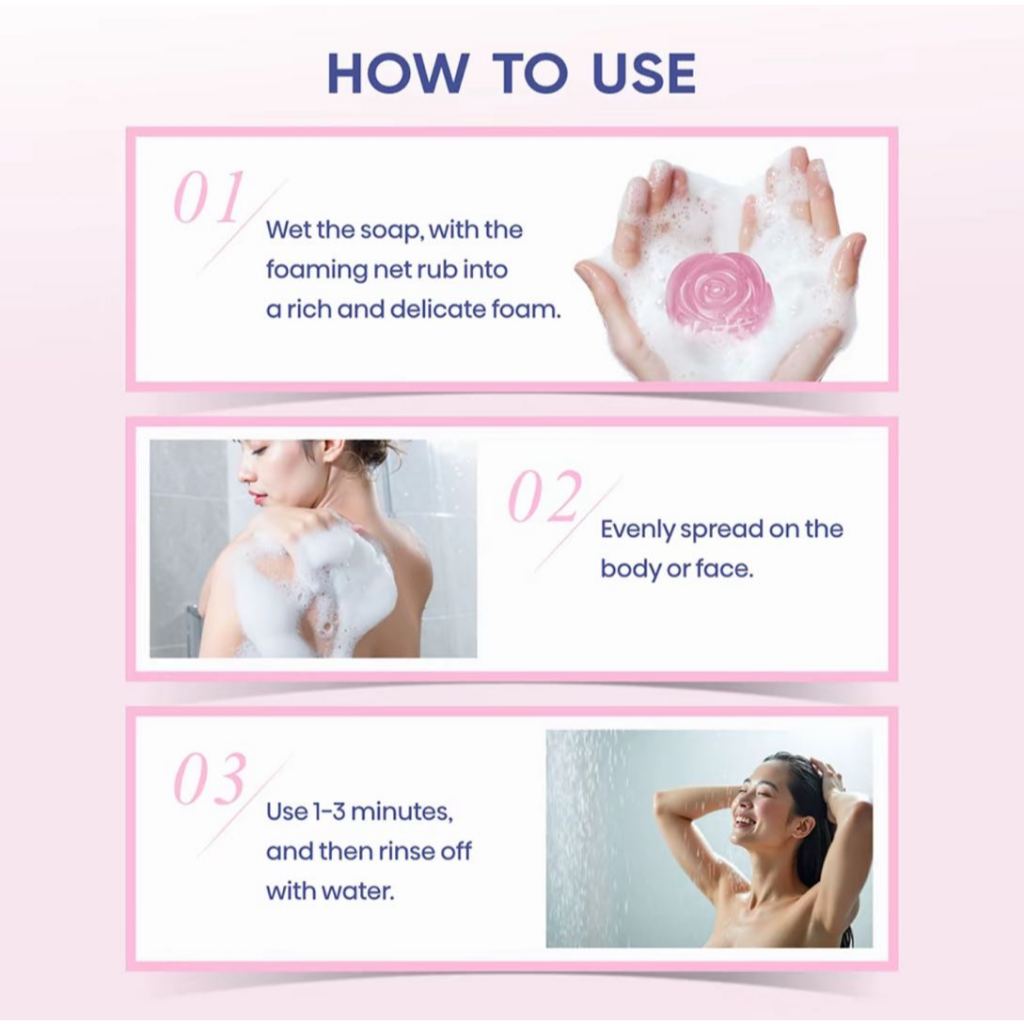 HOW TO USE

01

Wet the soap, with the foaming net rub into a rich and delicate foam.

02

Evenly spread on the body or face.

03

Use 1-3 minutes, and then rinse off with water.