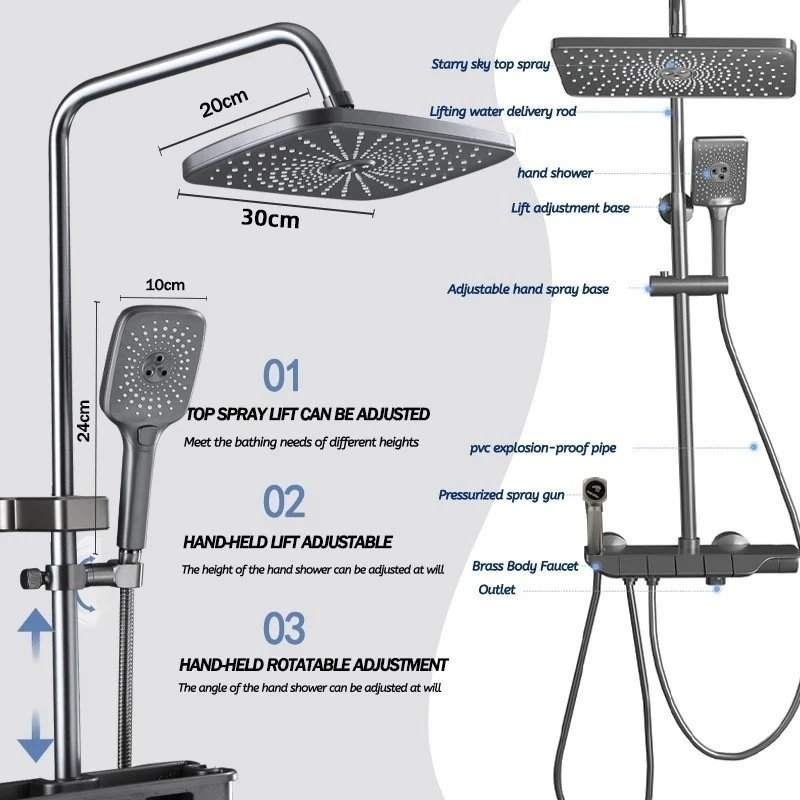 20cm

30cm

10cm

24cm

01

TOP SPRAY LIFT CAN BE ADJUSTED

Meet the bathing needs of different heights

02

HAND-HELD LIFT ADJUSTABLE

The height of the hand shower can be adjusted at will

03

HAND-HELD ROTATABLE ADJUSTMENT

The angle of the hand shower can be adjusted at will

Starry sky top spray

Lifting water delivery rod

hand shower

Lift adjustment base

Adjustable hand spray base

pvc explosion-proof pipe

Pressurized spray gun

Brass Body Faucet

Outlet