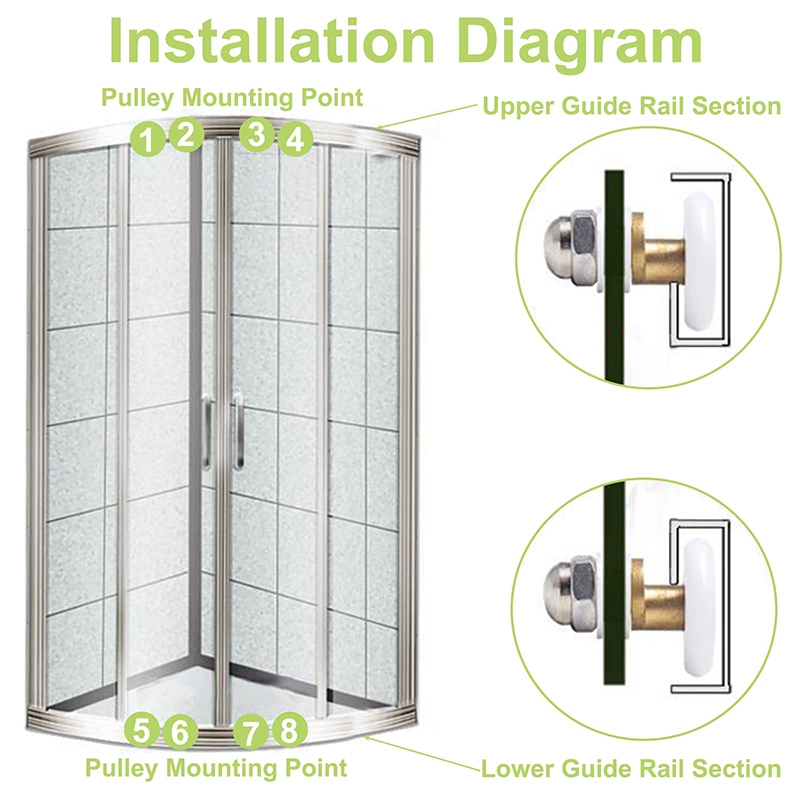 Installation Diagram

Pulley Mounting Point

Upper Guide Rail Section

1 2 3 4

5 6 7 8

Pulley Mounting Point

Lower Guide Rail Section