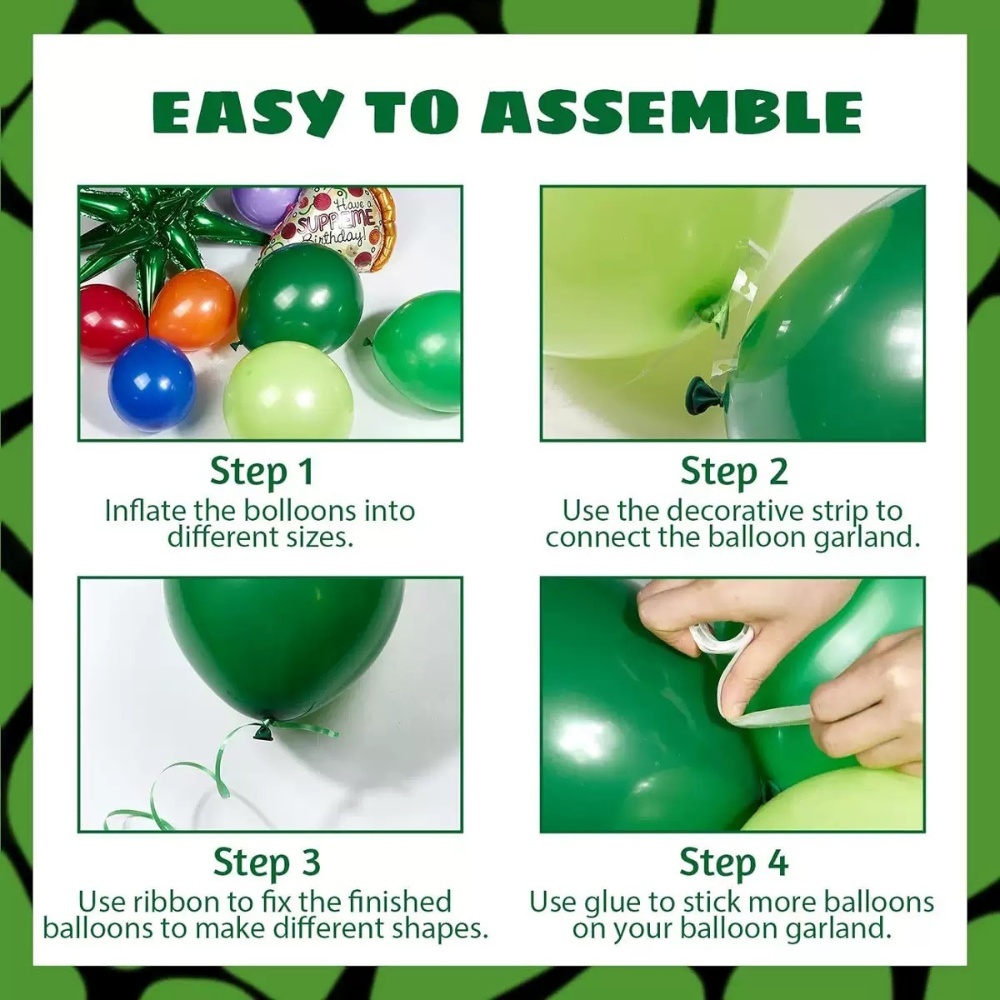 EASY TO ASSEMBLE

Have a SUPREME Birthday!

Step 1
Inflate the bolloons into different sizes.

Step 2
Use the decorative strip to connect the balloon garland.

Step 3
Use ribbon to fix the finished balloons to make different shapes.

Step 4
Use glue to stick more balloons on your balloon garland.