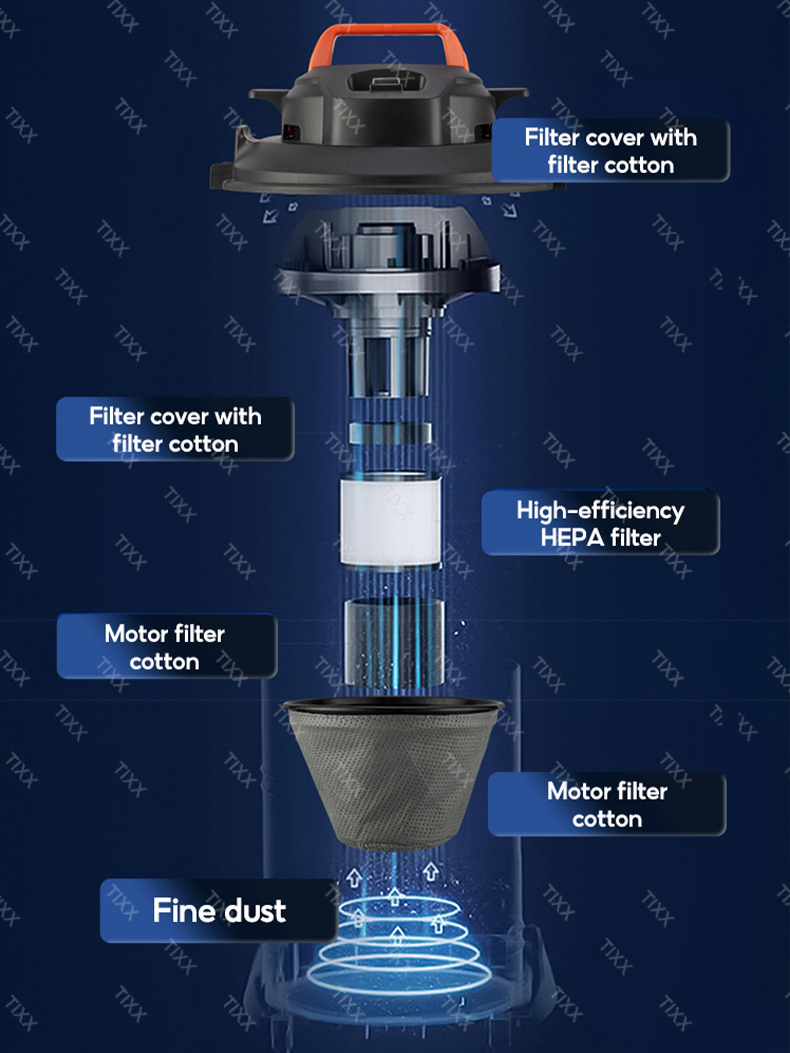 Filter cover with filter cotton

Filter cover with filter cotton

High-efficiency HEPA filter

Motor filter cotton

Motor filter cotton

Fine dust

TIXX