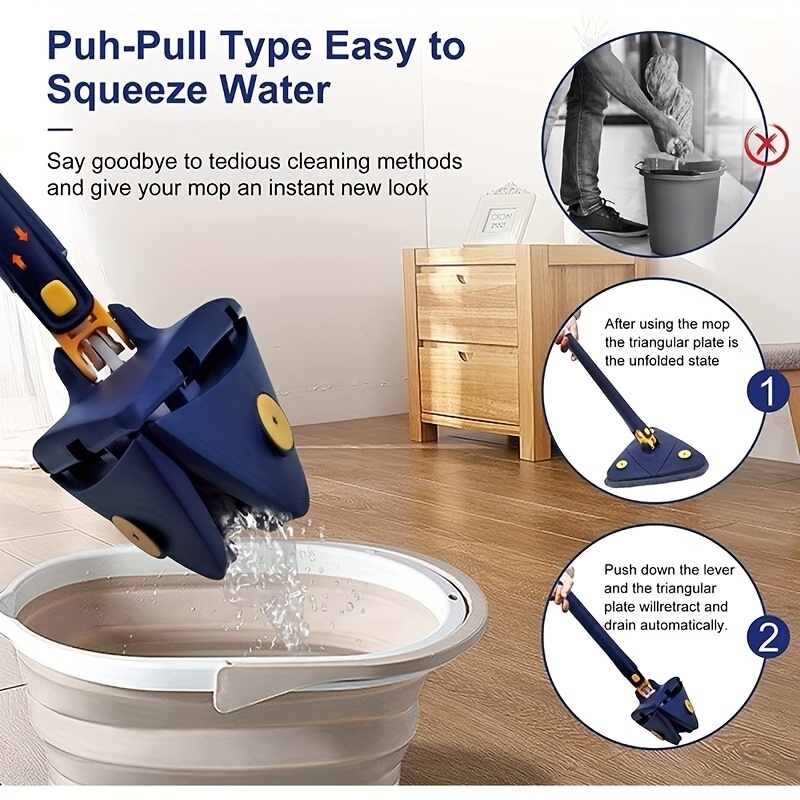 Puh-Pull Type Easy to Squeeze Water

Say goodbye to tedious cleaning methods and give your mop an instant new look

After using the mop the triangular plate is the unfolded state

1

Push down the lever and the triangular plate willretract and drain automatically.

2