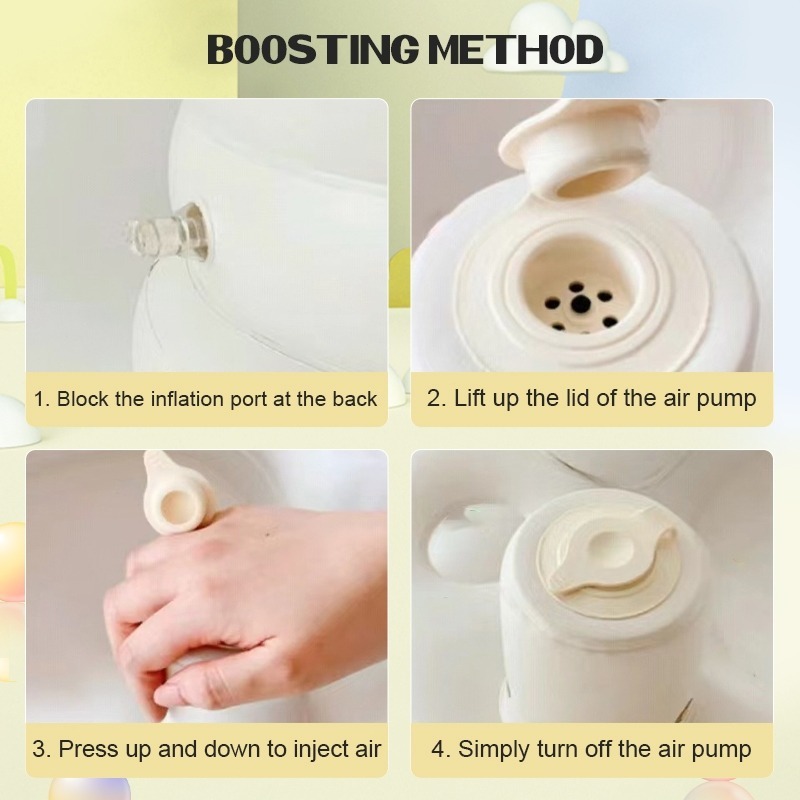 BOOSTING METHOD

1. Block the inflation port at the back

2. Lift up the lid of the air pump

3. Press up and down to inject air

4. Simply turn off the air pump