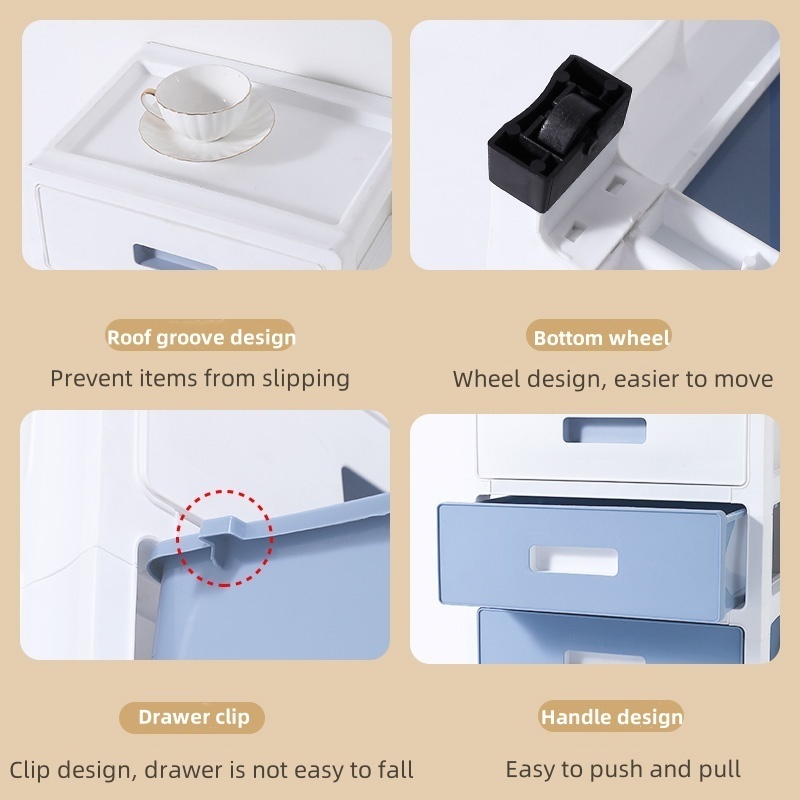 Roof groove design

Prevent items from slipping

Bottom wheel

Wheel design, easier to move

Drawer clip

Clip design, drawer is not easy to fall

Handle design

Easy to push and pull