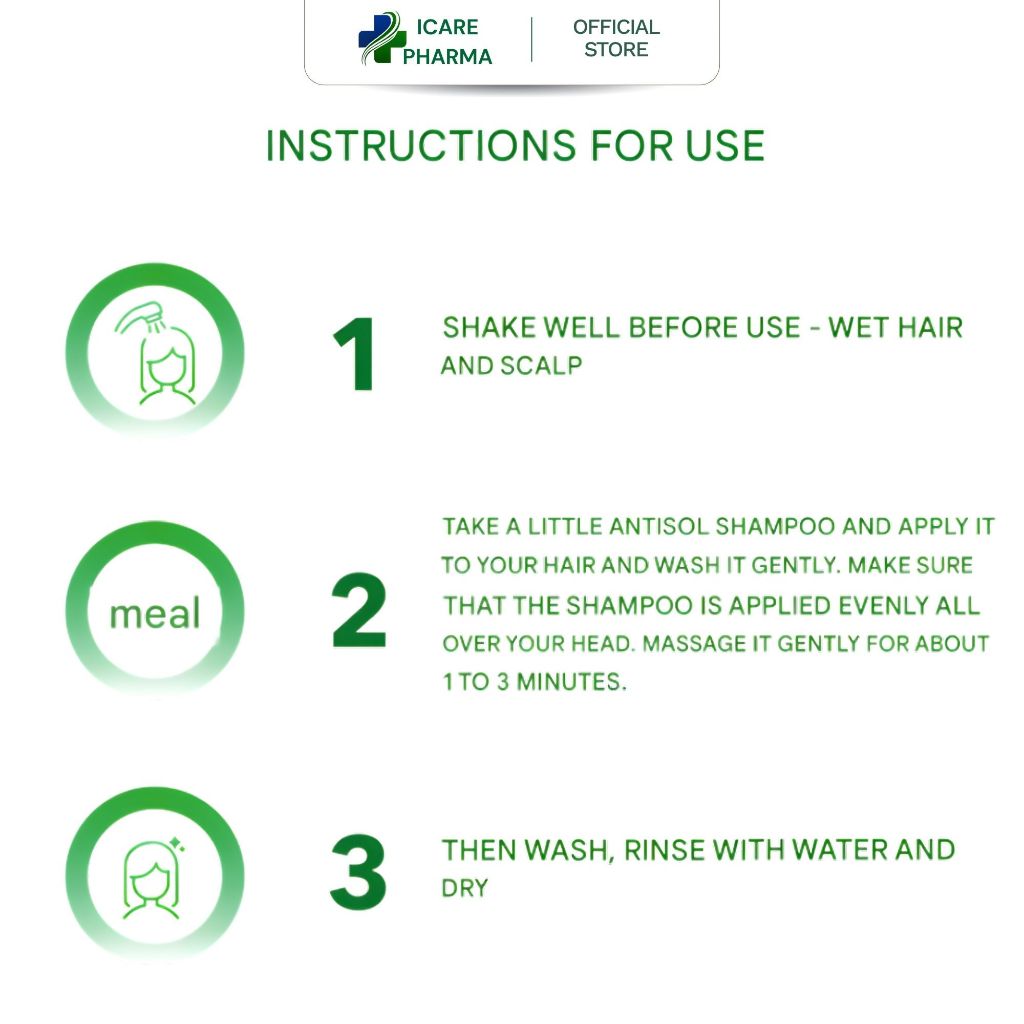 ICARE PHARMA
OFFICIAL STORE

INSTRUCTIONS FOR USE

1
SHAKE WELL BEFORE USE - WET HAIR AND SCALP

meal
2
TAKE A LITTLE ANTISOL SHAMPOO AND APPLY IT TO YOUR HAIR AND WASH IT GENTLY. MAKE SURE THAT THE SHAMPOO IS APPLIED EVENLY ALL OVER YOUR HEAD. MASSAGE IT GENTLY FOR ABOUT 1 TO 3 MINUTES.

3
THEN WASH, RINSE WITH WATER AND DRY