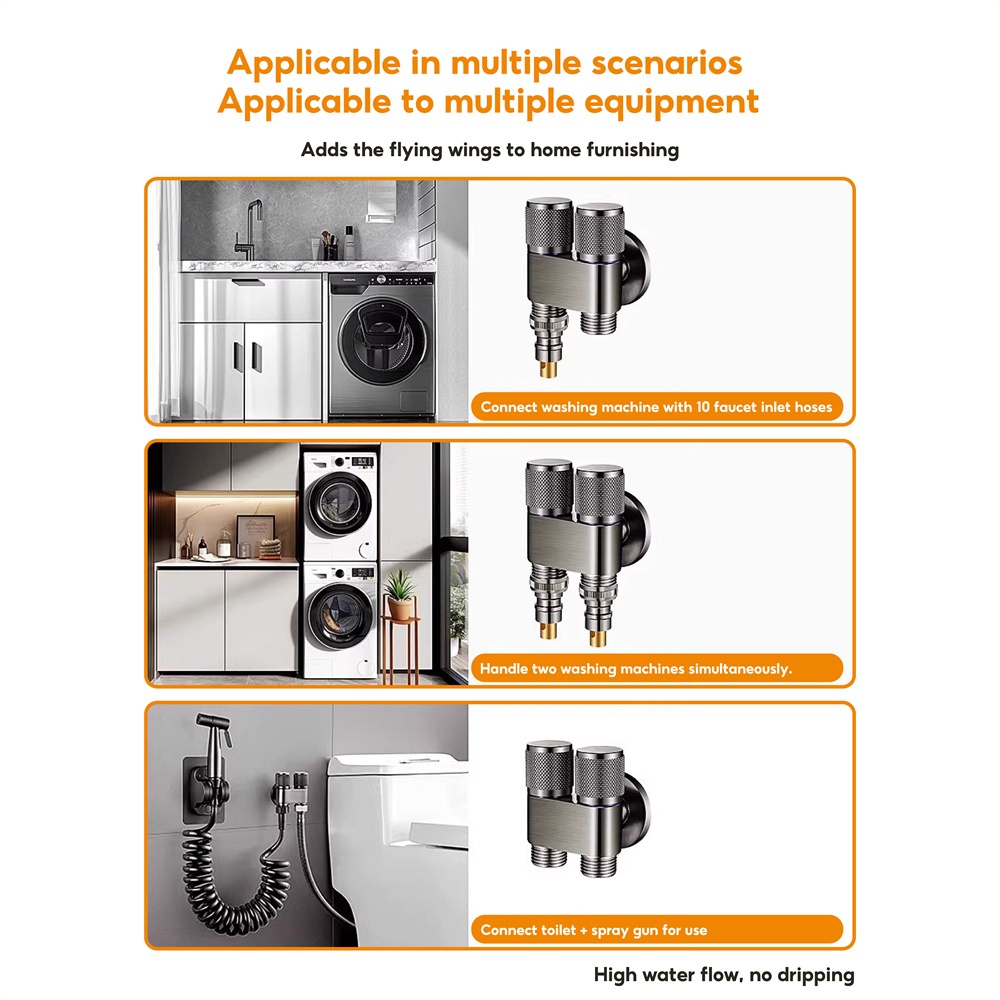 Applicable in multiple scenarios
Applicable to multiple equipment

Adds the flying wings to home furnishing

Connect washing machine with 10 faucet inlet hoses

Handle two washing machines simultaneously.

Connect toilet + spray gun for use

High water flow, no dripping