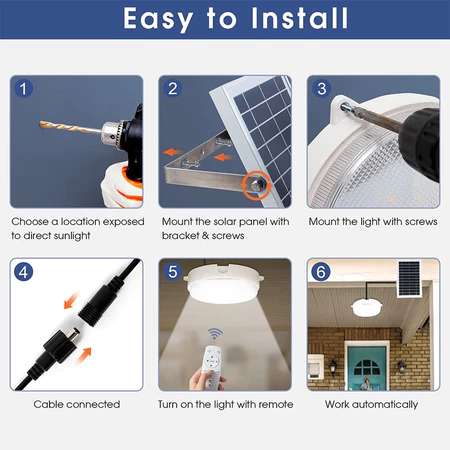 Easy to Install

1

Choose a location exposed to direct sunlight

2

Mount the solar panel with bracket & screws

3

Mount the light with screws

4

Cable connected

5

Turn on the light with remote

6

Work automatically