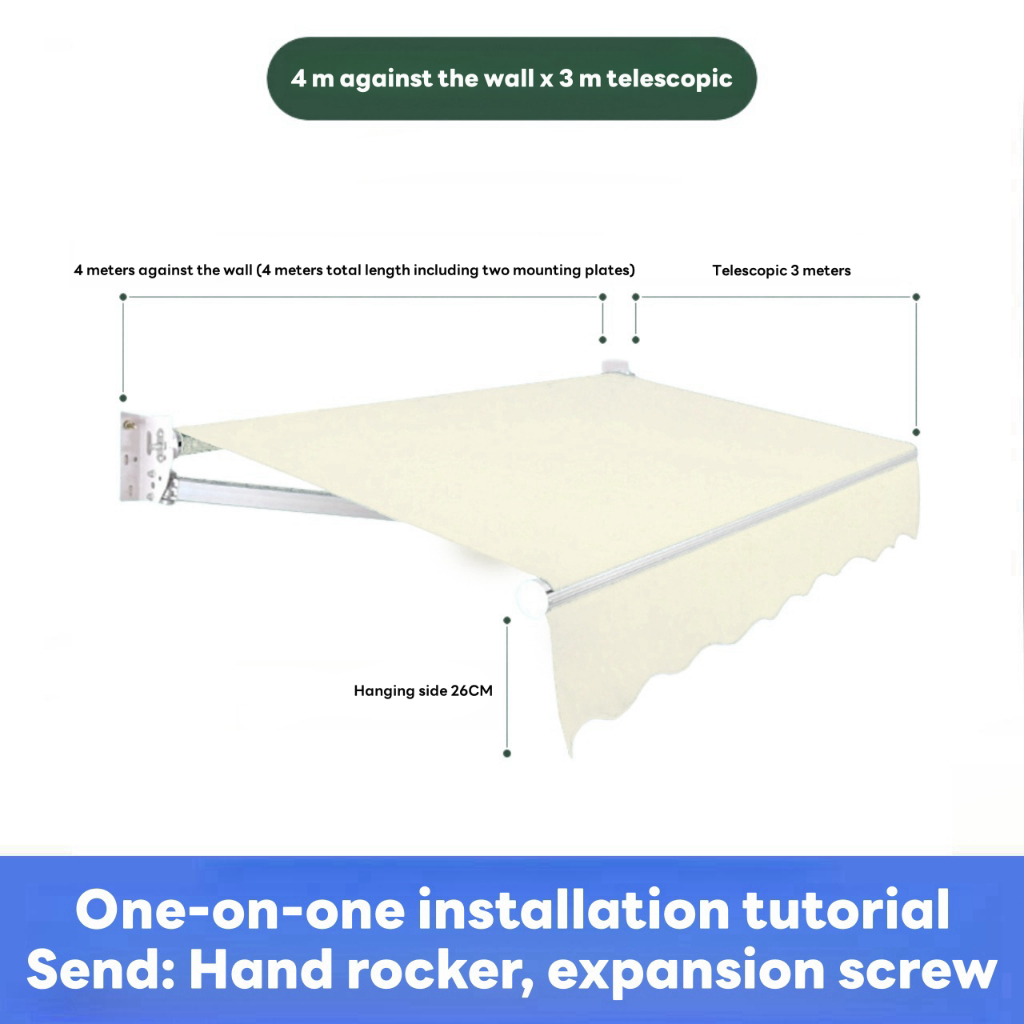 4 m against the wall x 3 m telescopic

4 meters against the wall (4 meters total length including two mounting plates)

Telescopic 3 meters

Hanging side 26CM

One-on-one installation tutorial
Send: Hand rocker, expansion screw