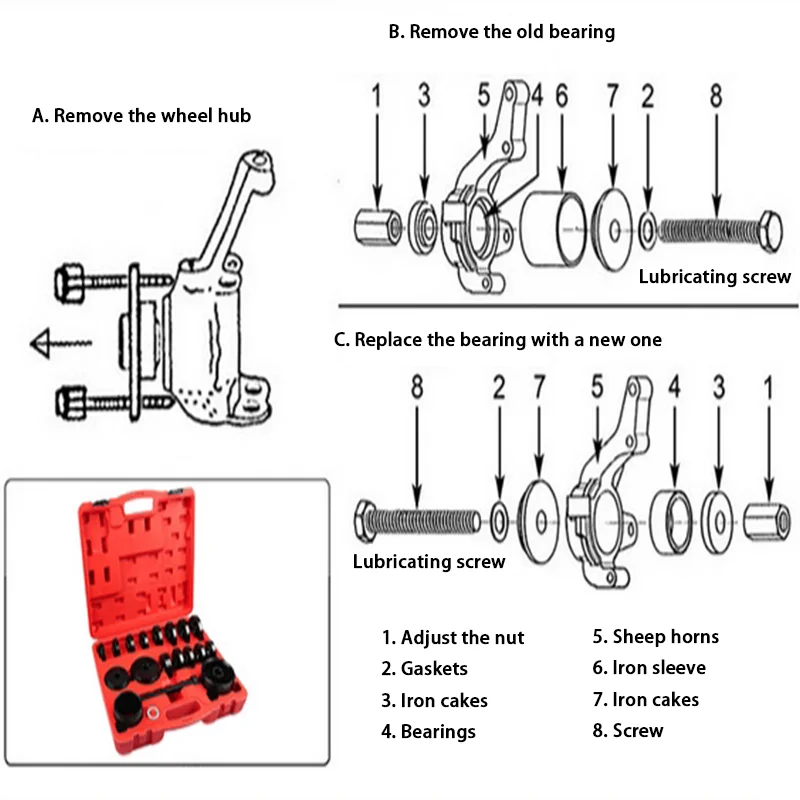 A. Remove the wheel hub

B. Remove the old bearing

1 3 5 4 6 7 2 8

Lubricating screw

C. Replace the bearing with a new one

8 2 7 5 4 3 1

Lubricating screw

1. Adjust the nut
2. Gaskets
3. Iron cakes
4. Bearings

5. Sheep horns
6. Iron sleeve
7. Iron cakes
8. Screw