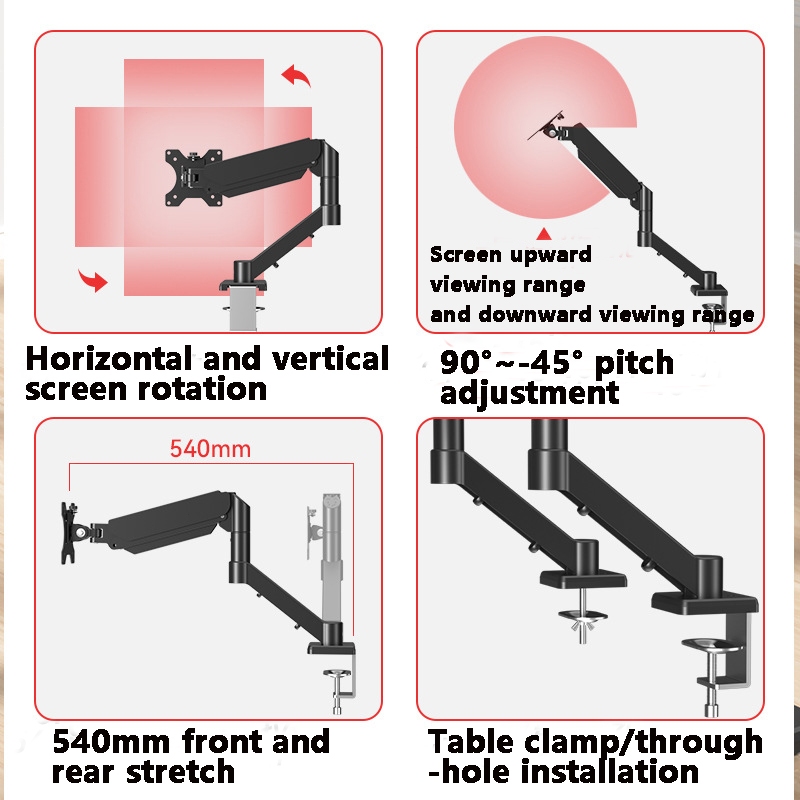 Horizontal and vertical screen rotation

Screen upward viewing range and downward viewing range

90°~-45° pitch adjustment

540mm

540mm front and rear stretch

Table clamp/through -hole installation