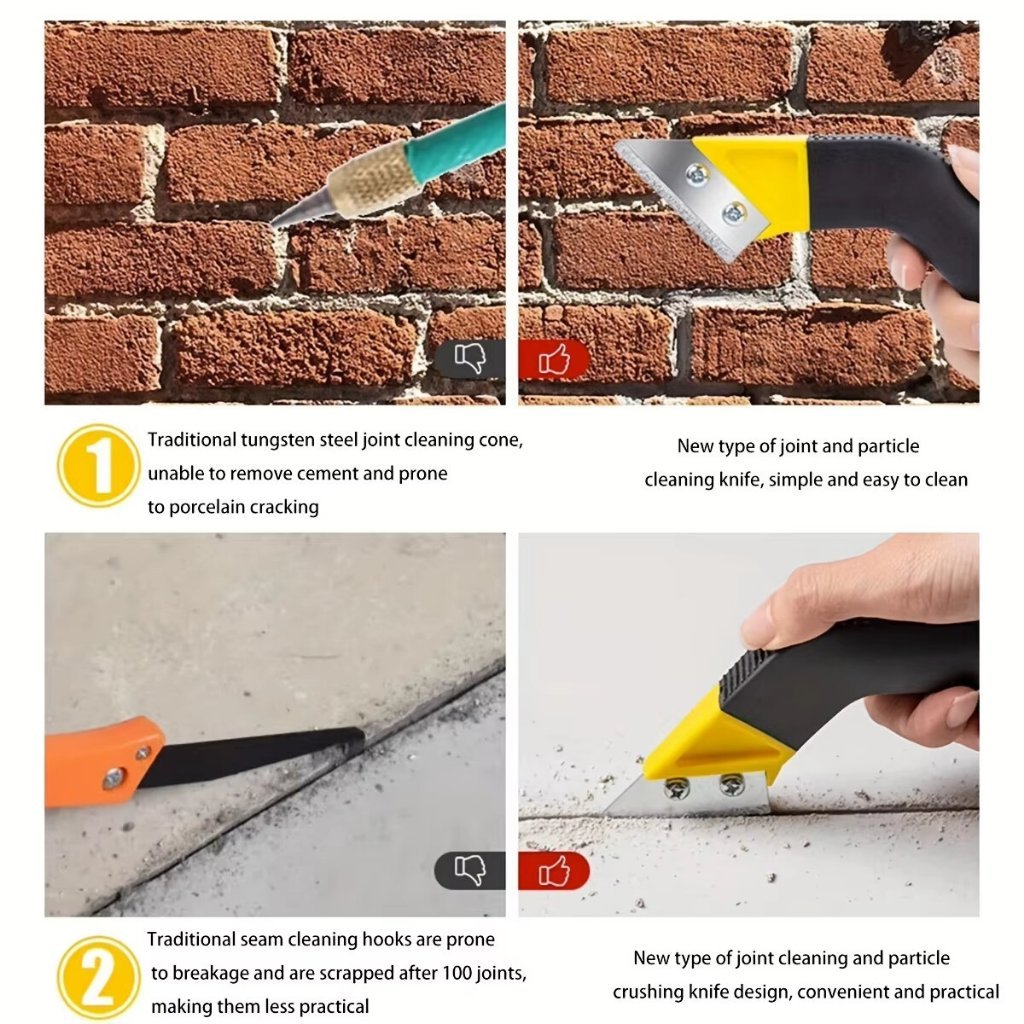 1

Traditional tungsten steel joint cleaning cone, unable to remove cement and prone to porcelain cracking

New type of joint and particle cleaning knife, simple and easy to clean

2

Traditional seam cleaning hooks are prone to breakage and are scrapped after 100 joints, making them less practical

New type of joint cleaning and particle crushing knife design, convenient and practical