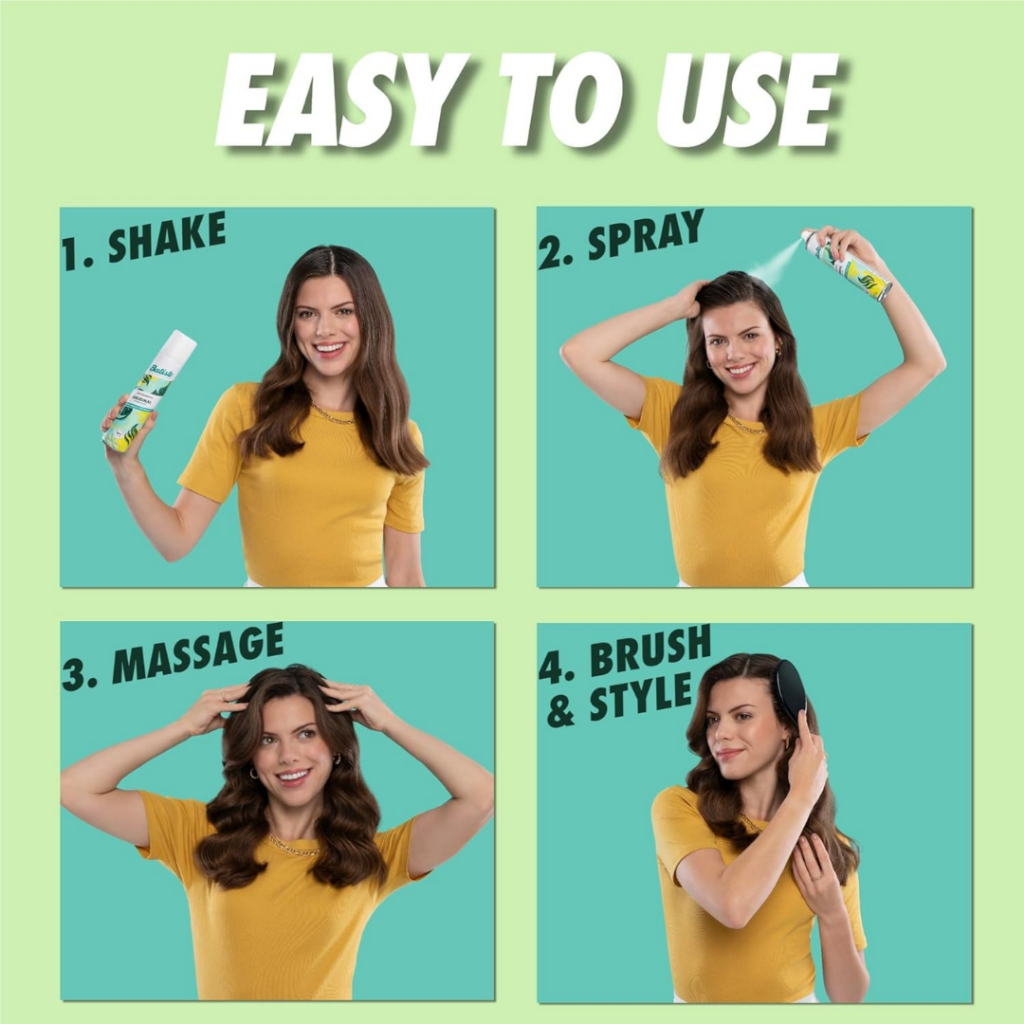 EASY TO USE

1. SHAKE

Batiste
ORIGINAL

2. SPRAY

3. MASSAGE

4. BRUSH & STYLE