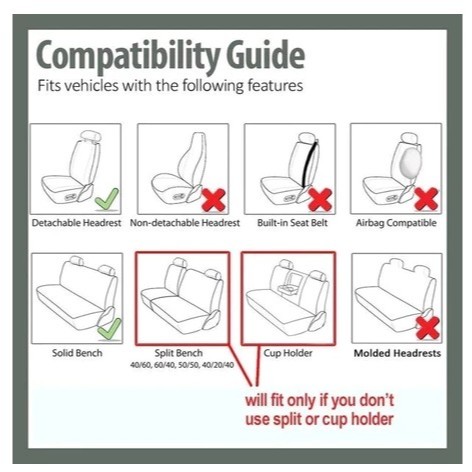 Compatibility Guide
Fits vehicles with the following features

Detachable Headrest

Non-detachable Headrest

Built-in Seat Belt

Airbag Compatible

Solid Bench

Split Bench
40/60, 60/40, 50/50, 40/20/40

Cup Holder

Molded Headrests

will fit only if you don't use split or cup holder