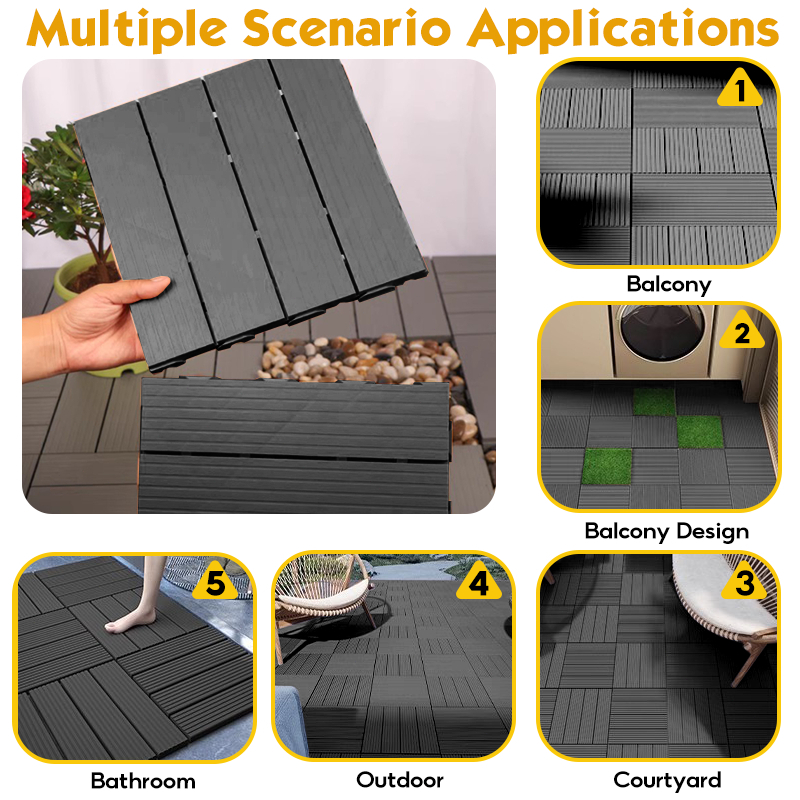 Multiple Scenario Applications

1
Balcony

2
Balcony Design

5
Bathroom

4
Outdoor

3
Courtyard