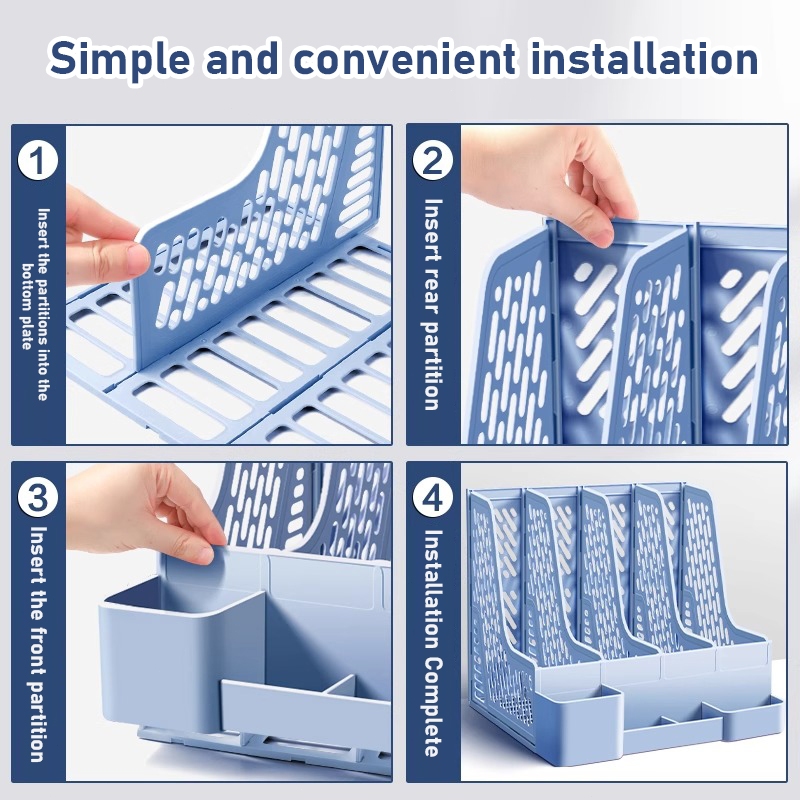 Simple and convenient installation

1
Insert the partitions into the bottom plate

2
Insert rear partition

3
Insert the front partition

4
Installation Complete