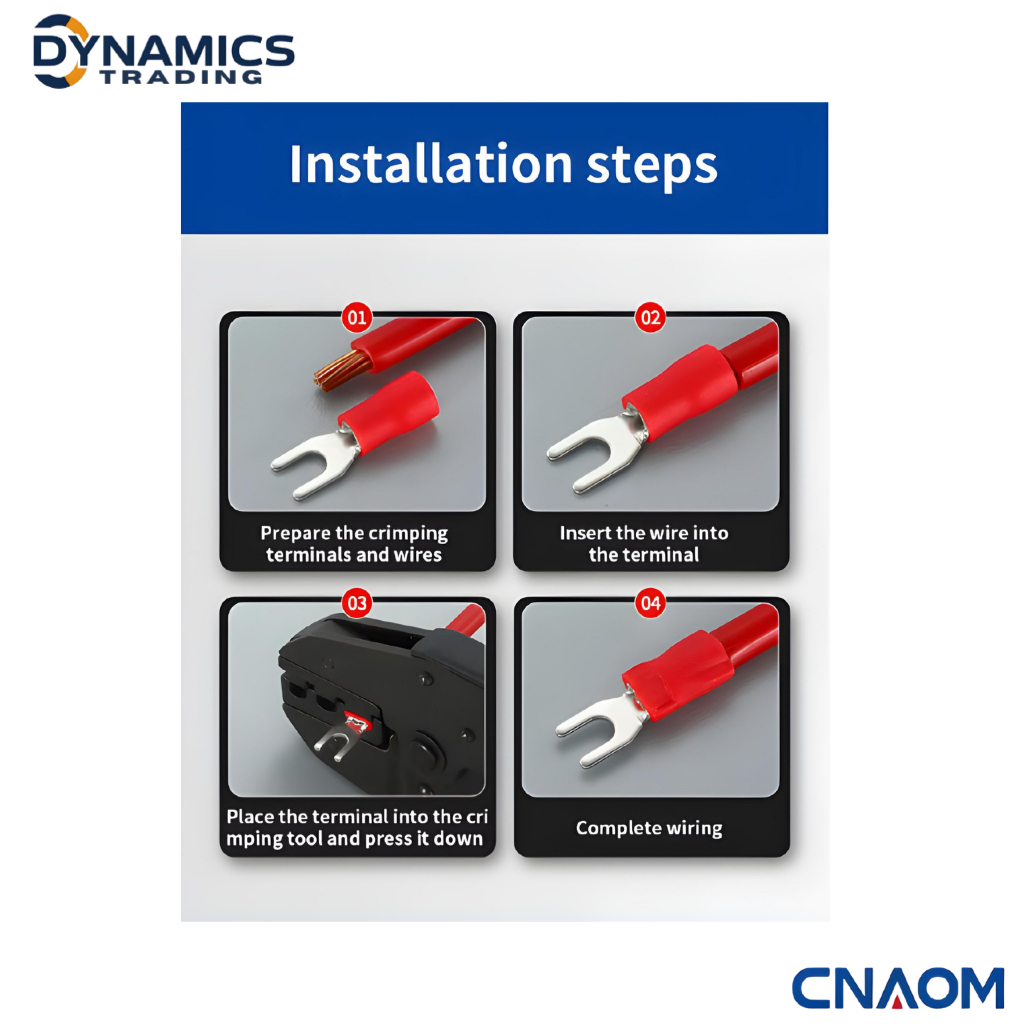 DYNAMICS
TRADING

Installation steps

01
Prepare the crimping terminals and wires

02
Insert the wire into the terminal

03
Place the terminal into the crimping tool and press it down

04
Complete wiring

CNAOM