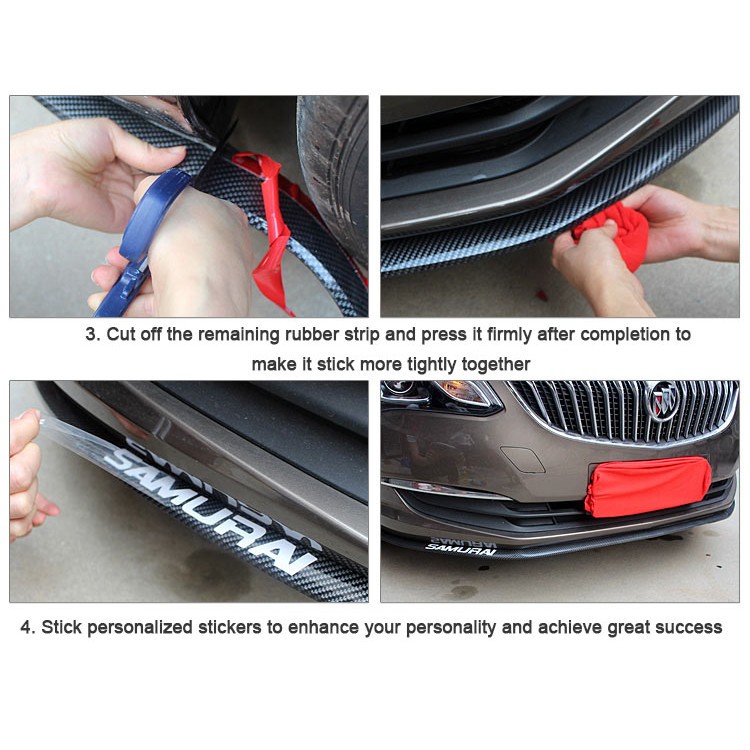 3. Cut off the remaining rubber strip and press it firmly after completion to make it stick more tightly together

SAMURAI

SAMURAI

4. Stick personalized stickers to enhance your personality and achieve great success