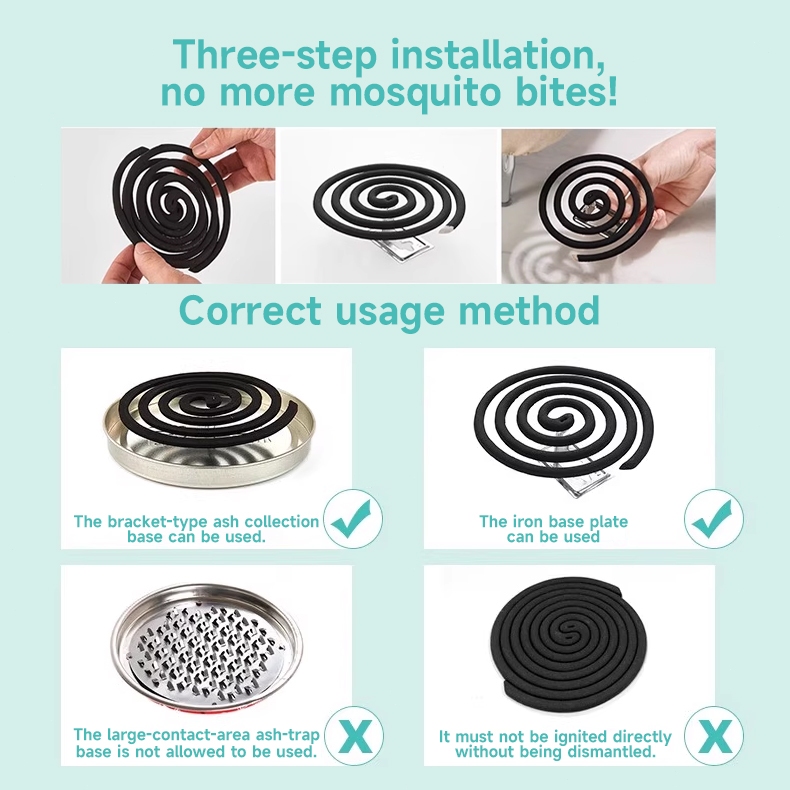 Three-step installation, no more mosquito bites!

Correct usage method

The bracket-type ash collection base can be used.

The iron base plate can be used

The large-contact-area ash-trap base is not allowed to be used.

X

It must not be ignited directly without being dismantled.

X