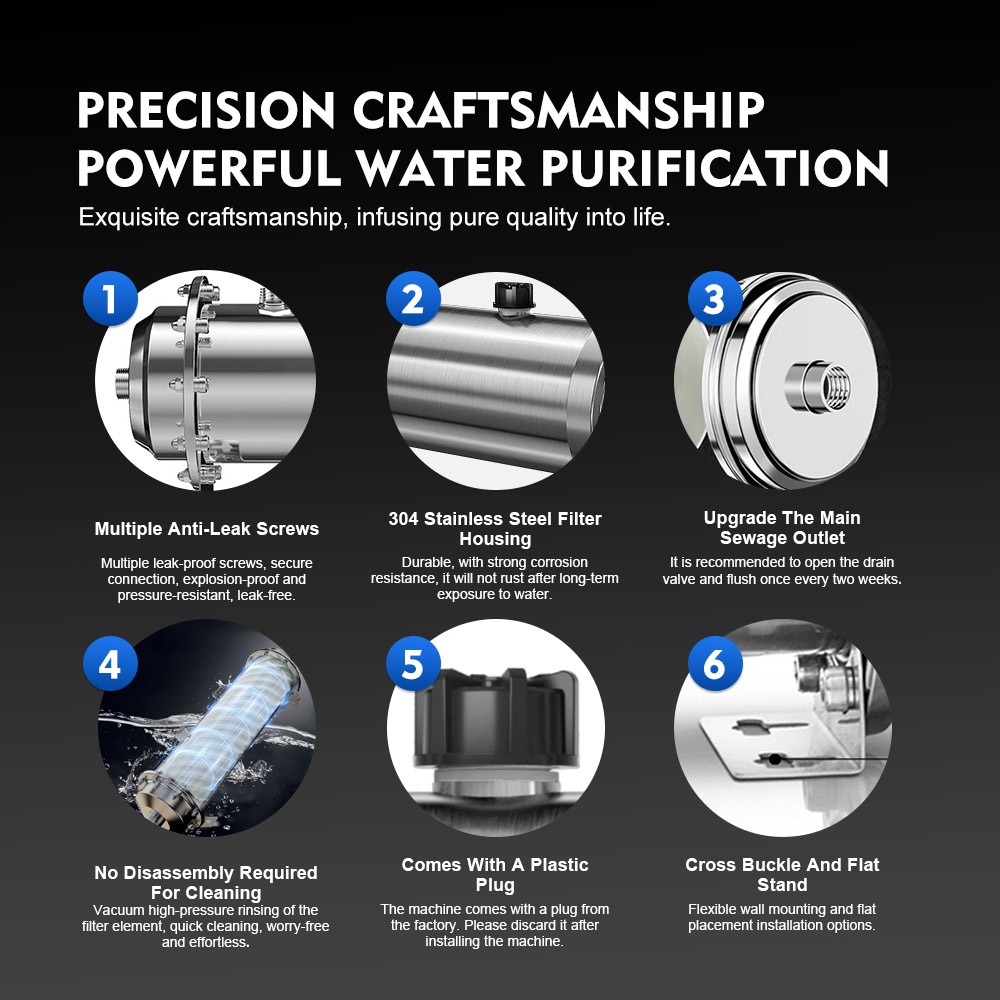 PRECISION CRAFTSMANSHIP
POWERFUL WATER PURIFICATION

Exquisite craftsmanship, infusing pure quality into life.

1

Multiple Anti-Leak Screws

Multiple leak-proof screws, secure connection, explosion-proof and pressure-resistant, leak-free.

2

304 Stainless Steel Filter Housing

Durable, with strong corrosion resistance, it will not rust after long-term exposure to water.

3

Upgrade The Main Sewage Outlet

It is recommended to open the drain valve and flush once every two weeks.

4

No Disassembly Required For Cleaning

Vacuum high-pressure rinsing of the filter element, quick cleaning, worry-free and effortless.

5

Comes With A Plastic Plug

The machine comes with a plug from the factory. Please discard it after installing the machine.

6

Cross Buckle And Flat Stand

Flexible wall mounting and flat placement installation options.