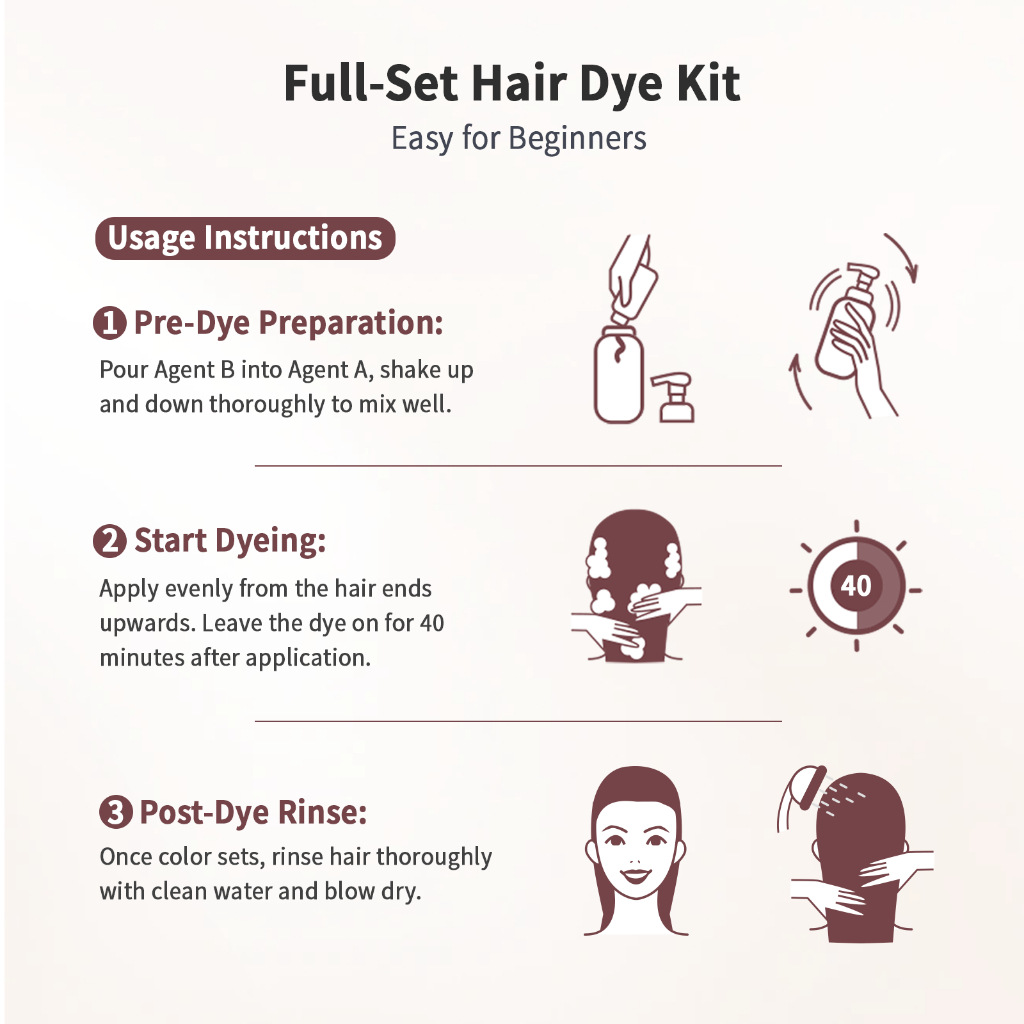 Full-Set Hair Dye Kit
Easy for Beginners

Usage Instructions

1 Pre-Dye Preparation:
Pour Agent B into Agent A, shake up and down thoroughly to mix well.

2 Start Dyeing:
Apply evenly from the hair ends upwards. Leave the dye on for 40 minutes after application.

40

3 Post-Dye Rinse:
Once color sets, rinse hair thoroughly with clean water and blow dry.