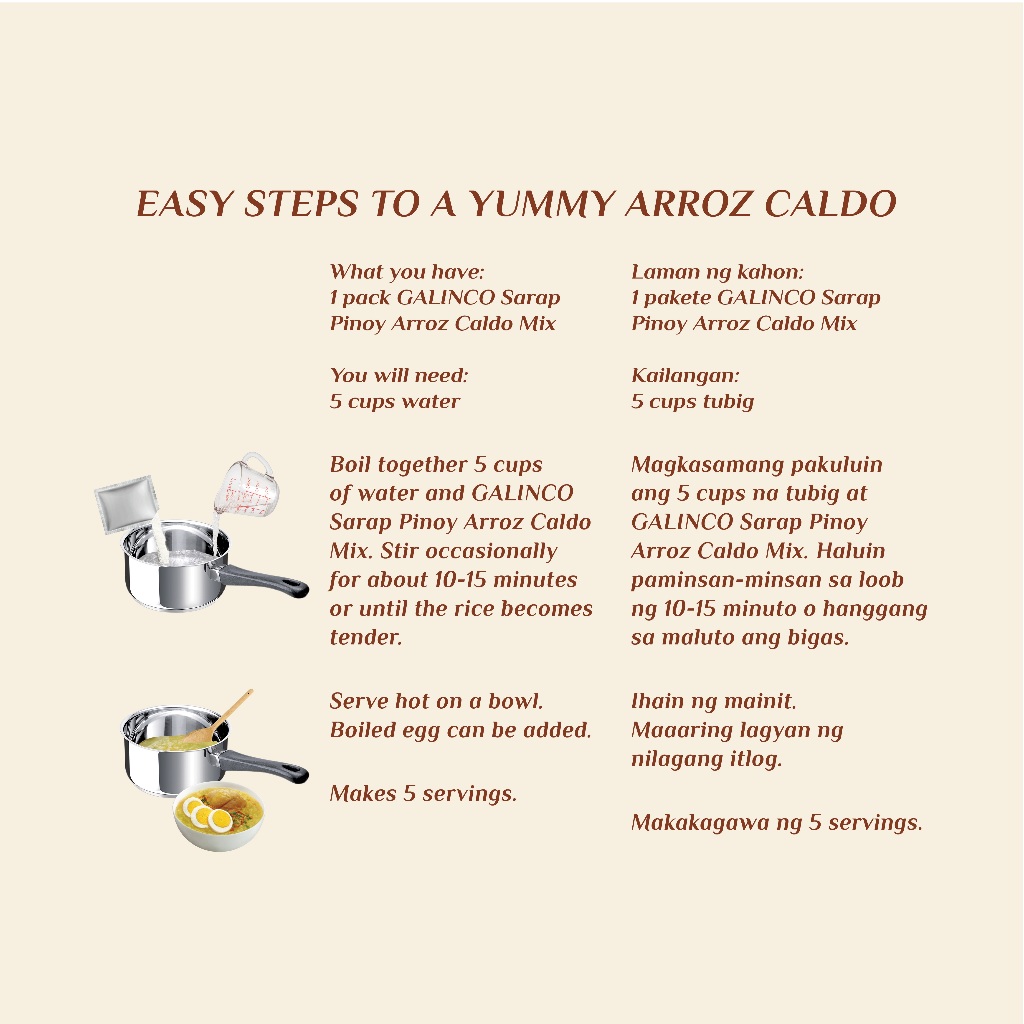 EASY STEPS TO A YUMMY ARROZ CALDO

What you have:
1 pack GALINCO Sarap Pinoy Arroz Caldo Mix

You will need:
5 cups water

Boil together 5 cups of water and GALINCO Sarap Pinoy Arroz Caldo Mix. Stir occasionally for about 10-15 minutes or until the rice becomes tender.

Serve hot on a bowl. Boiled egg can be added.

Makes 5 servings.

Laman ng kahon:
1 pakete GALINCO Sarap Pinoy Arroz Caldo Mix

Kailangan:
5 cups tubig

Magkasamang pakuluin ang 5 cups na tubig at GALINCO Sarap Pinoy Arroz Caldo Mix. Haluin paminsan-minsan sa loob ng 10-15 minuto o hanggang sa maluto ang bigas.

Ihain ng mainit. Maaaring lagyan ng nilagang itlog.

Makakagawa ng 5 servings.