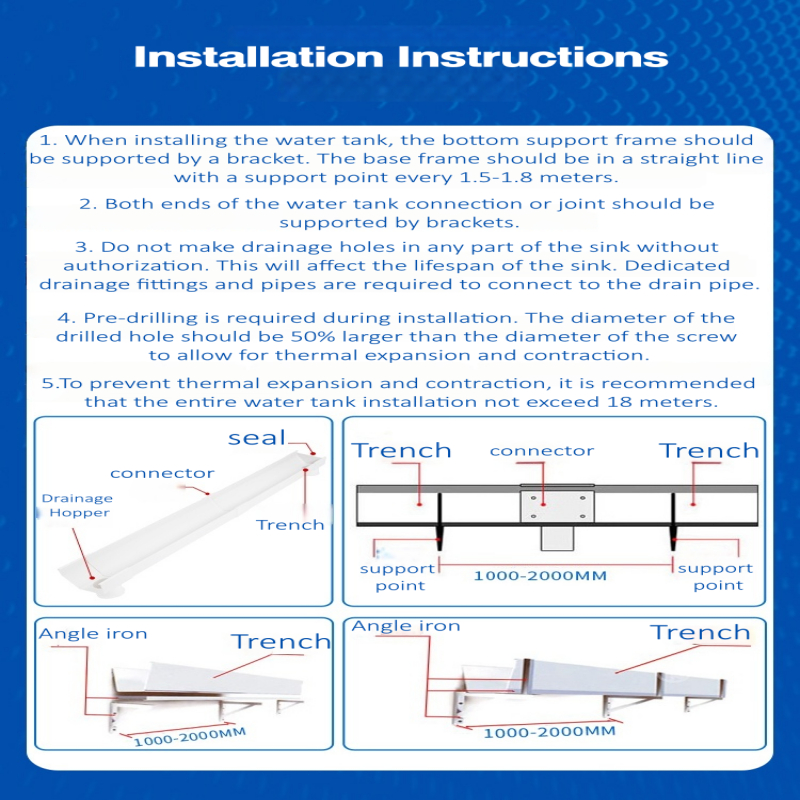 Installation Instructions

1. When installing the water tank, the bottom support frame should be supported by a bracket. The base frame should be in a straight line with a support point every 1.5-1.8 meters.

2. Both ends of the water tank connection or joint should be supported by brackets.

3. Do not make drainage holes in any part of the sink without authorization. This will affect the lifespan of the sink. Dedicated drainage fittings and pipes are required to connect to the drain pipe.

4. Pre-drilling is required during installation. The diameter of the drilled hole should be 50% larger than the diameter of the screw to allow for thermal expansion and contraction.

5.To prevent thermal expansion and contraction, it is recommended that the entire water tank installation not exceed 18 meters.

seal
connector
Drainage Hopper
Trench

Trench
connector
Trench
support point
1000-2000MM
support point

Angle iron
Trench
1000-2000MM

Angle iron
Trench
1000-2000MM