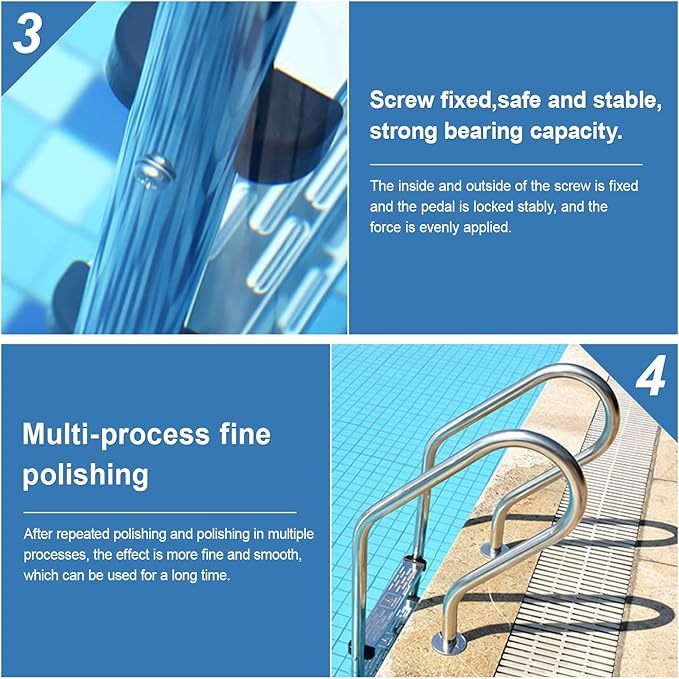 3

Screw fixed,safe and stable, strong bearing capacity.

The inside and outside of the screw is fixed and the pedal is locked stably, and the force is evenly applied.

Multi-process fine polishing

After repeated polishing and polishing in multiple processes, the effect is more fine and smooth, which can be used for a long time.

4