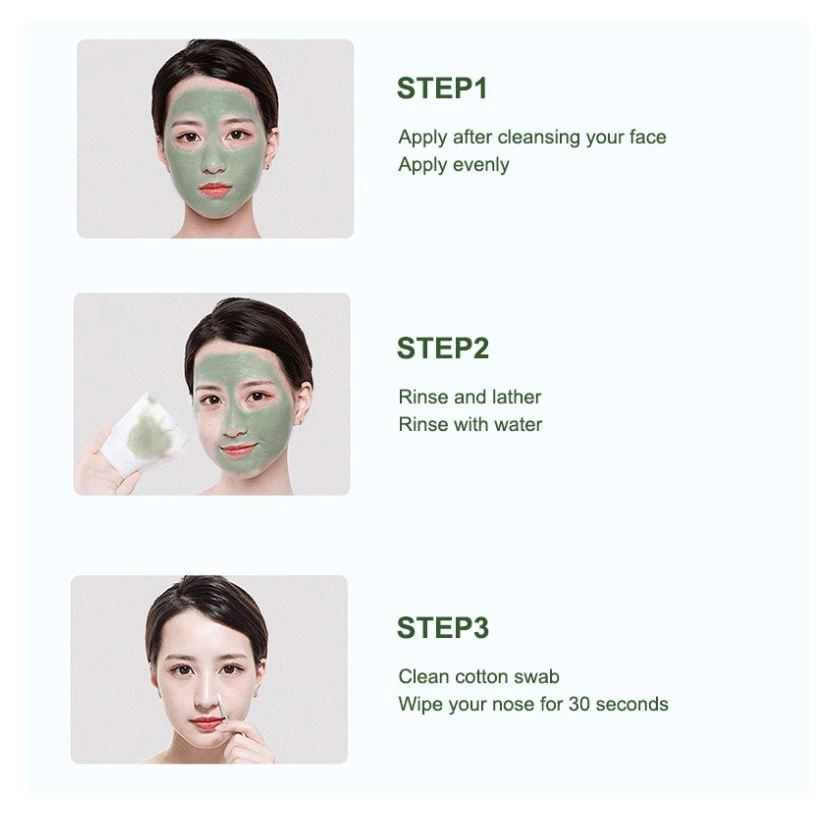 STEP1

Apply after cleansing your face
Apply evenly

STEP2

Rinse and lather
Rinse with water

STEP3

Clean cotton swab
Wipe your nose for 30 seconds