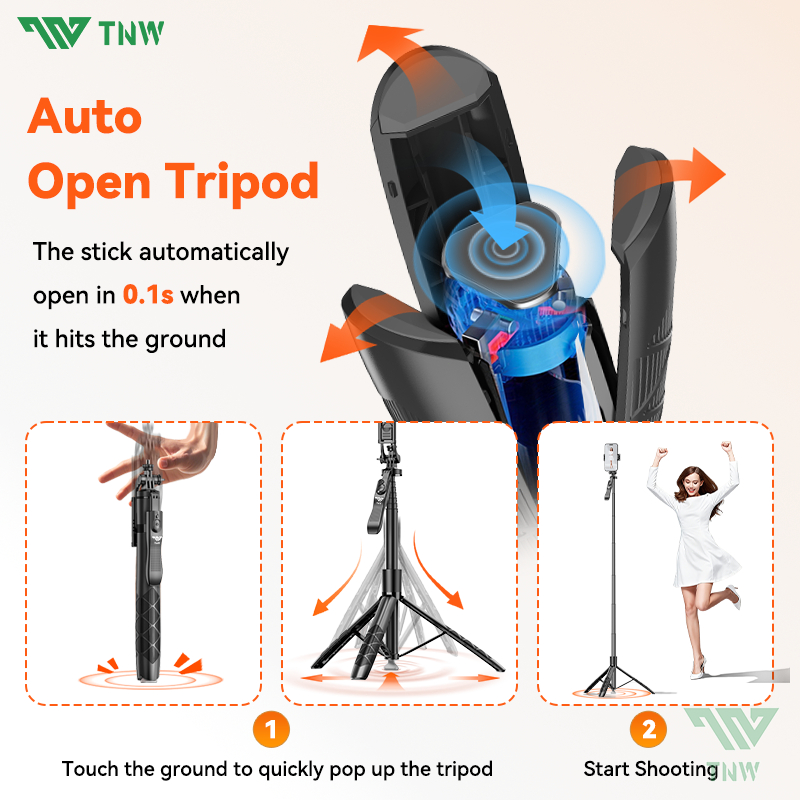 TNW

Auto Open Tripod

The stick automatically open in 0.1s when it hits the ground

1

Touch the ground to quickly pop up the tripod

2

Start Shooting

TNW