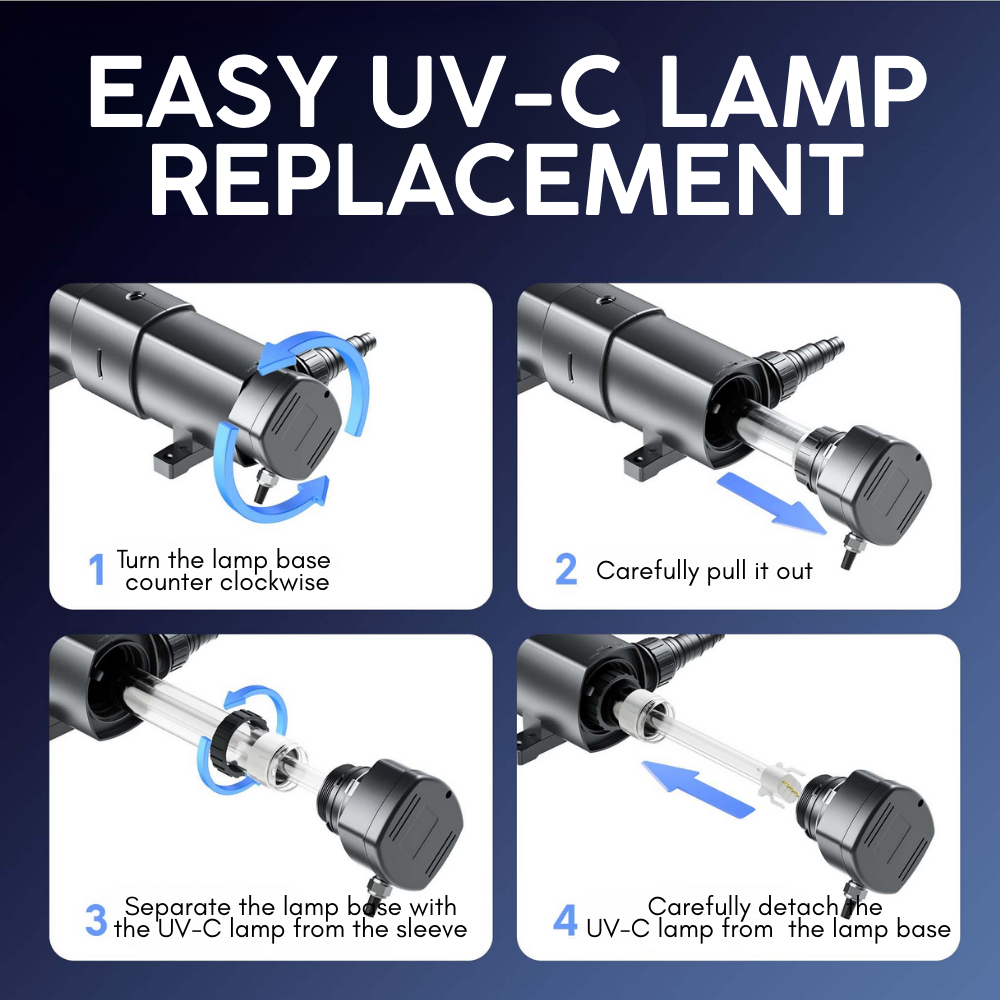 EASY UV-C LAMP REPLACEMENT

1 Turn the lamp base counter clockwise

2 Carefully pull it out

3 Separate the lamp base with the UV-C lamp from the sleeve

4 Carefully detach the UV-C lamp from the lamp base