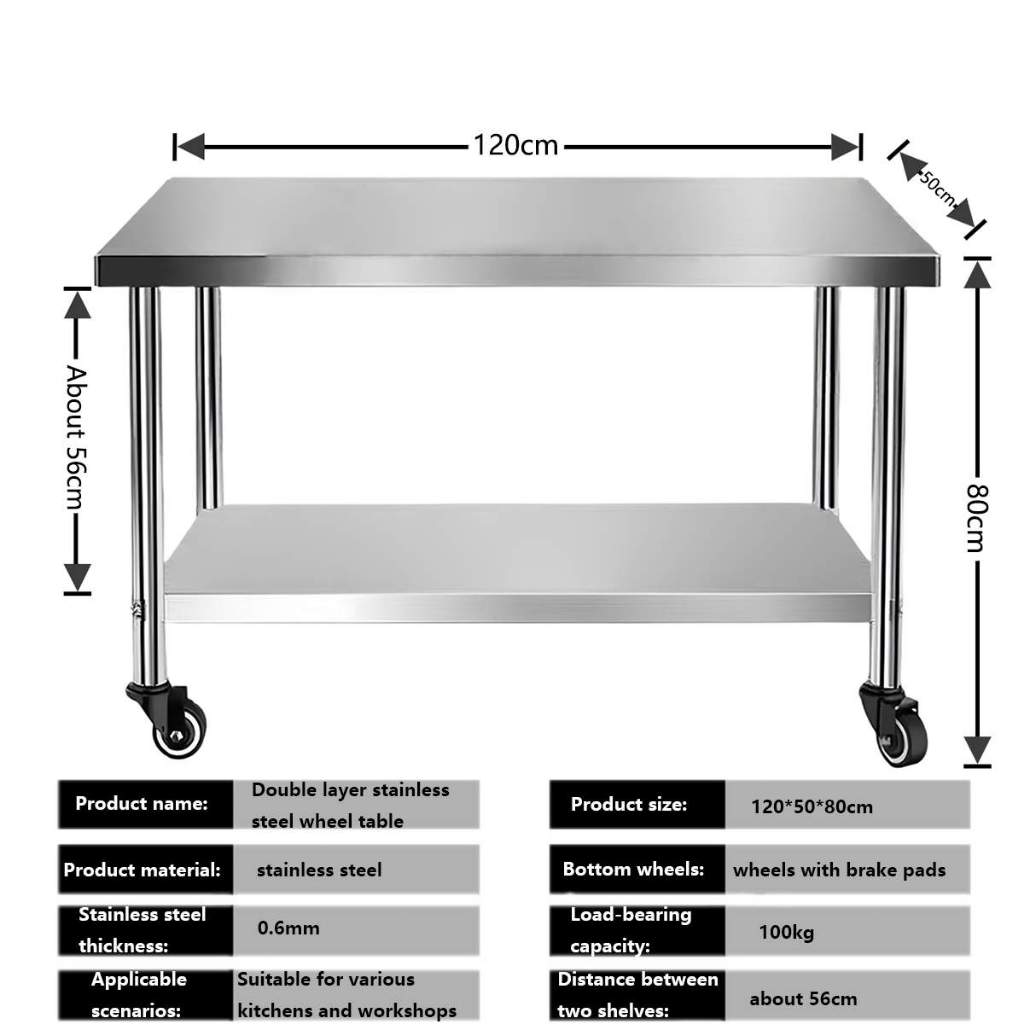 120cm

50cm

About 56cm

80cm

| Product name: | Double layer stainless steel wheel table |
|---|---|
| Product material: | stainless steel |
| Stainless steel thickness: | 0.6mm |
| Applicable scenarios: | Suitable for various kitchens and workshops |

| Product size: | 120*50*80cm |
|---|---|
| Bottom wheels: | wheels with brake pads |
| Load-bearing capacity: | 100kg |
| Distance between two shelves: | about 56cm |