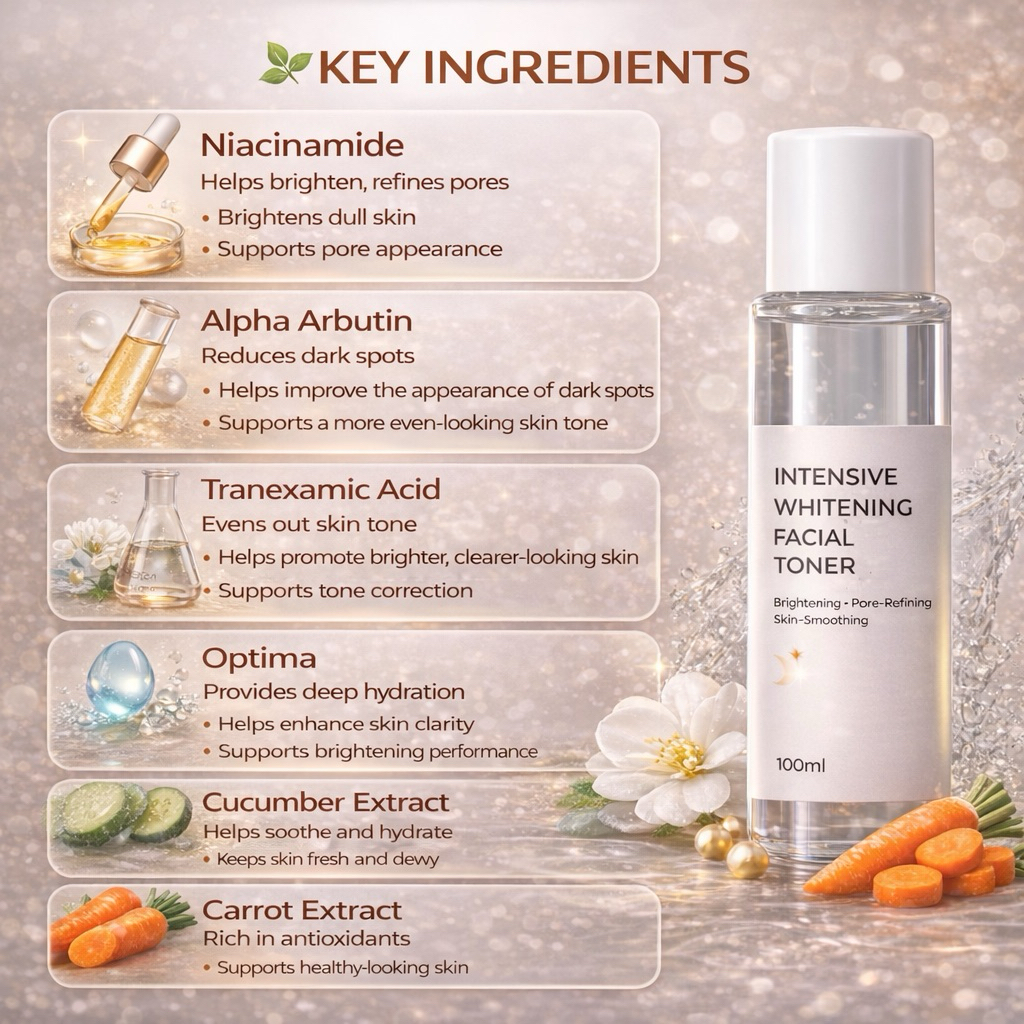 KEY INGREDIENTS

Niacinamide
Helps brighten, refines pores
• Brightens dull skin
• Supports pore appearance

Alpha Arbutin
Reduces dark spots
• Helps improve the appearance of dark spots
• Supports a more even-looking skin tone

Tranexamic Acid
Evens out skin tone
• Helps promote brighter, clearer-looking skin
• Supports tone correction

Optima
Provides deep hydration
• Helps enhance skin clarity
• Supports brightening performance

Cucumber Extract
Helps soothe and hydrate
• Keeps skin fresh and dewy

Carrot Extract
Rich in antioxidants
• Supports healthy-looking skin

INTENSIVE WHITENING FACIAL TONER
Brightening - Pore-Refining Skin-Smoothing
100ml