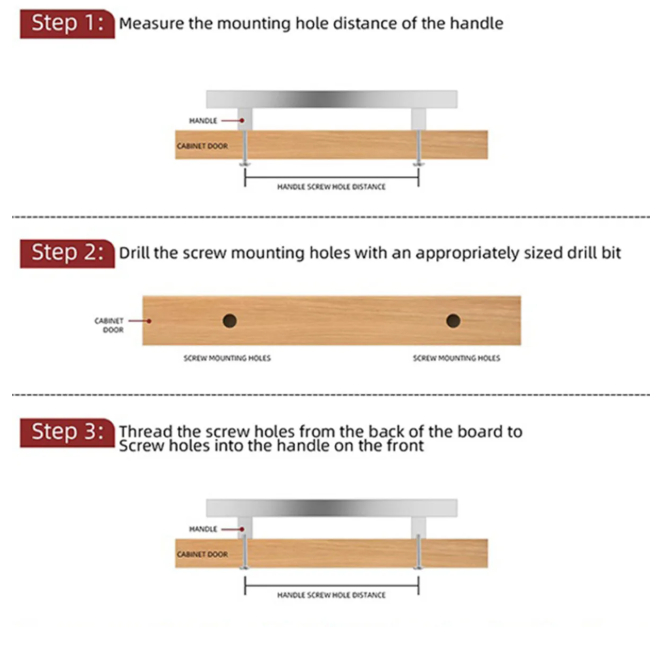 Step 1: Measure the mounting hole distance of the handle

HANDLE

CABINET DOOR

HANDLE SCREW HOLE DISTANCE

Step 2: Drill the screw mounting holes with an appropriately sized drill bit

CABINET DOOR

SCREW MOUNTING HOLES

SCREW MOUNTING HOLES

Step 3: Thread the screw holes from the back of the board to Screw holes into the handle on the front

HANDLE

CABINET DOOR

HANDLE SCREW HOLE DISTANCE