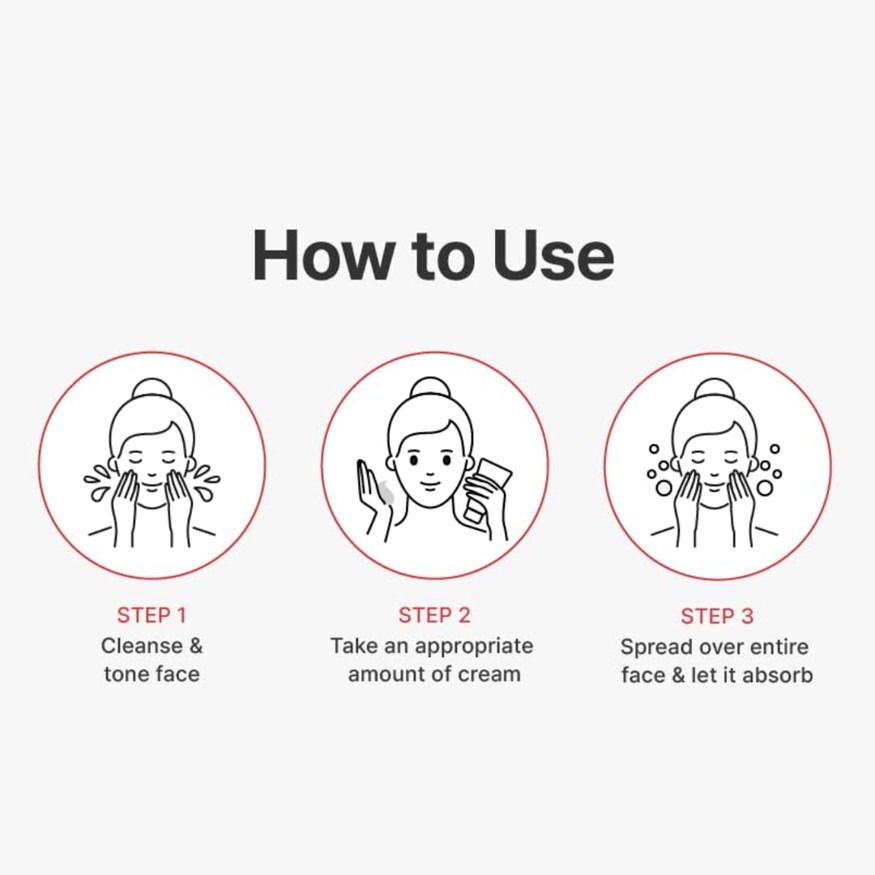 How to Use

STEP 1
Cleanse & tone face

STEP 2
Take an appropriate amount of cream

STEP 3
Spread over entire face & let it absorb