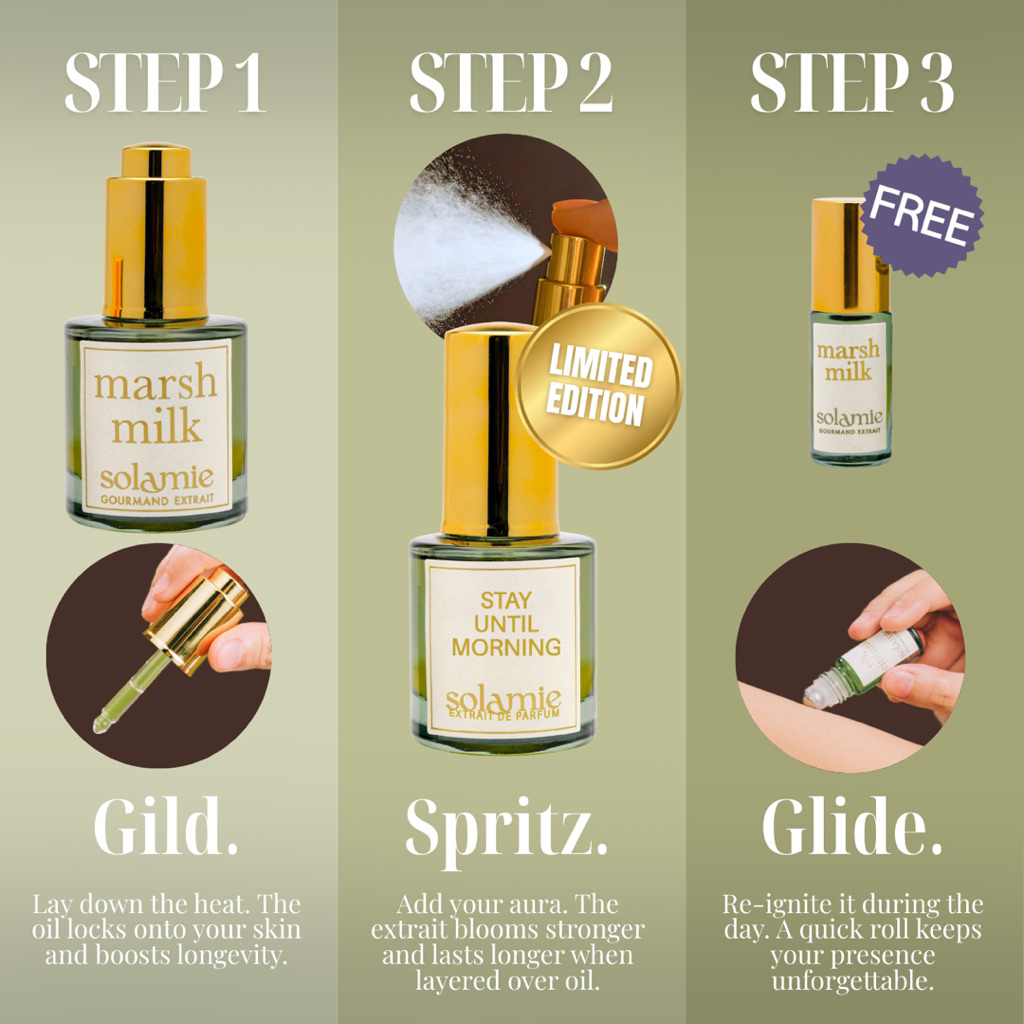 STEP 1

marsh milk
solamie
GOURMAND EXTRAIT

Gild.

Lay down the heat. The oil locks onto your skin and boosts longevity.

STEP 2

LIMITED EDITION

STAY UNTIL MORNING
solamie
EXTRAIT DE PARFUM

Spritz.

Add your aura. The extrait blooms stronger and lasts longer when layered over oil.

STEP 3

FREE

marsh milk
solamie
GOURMAND EXTRAIT

Glide.

Re-ignite it during the day. A quick roll keeps your presence unforgettable.