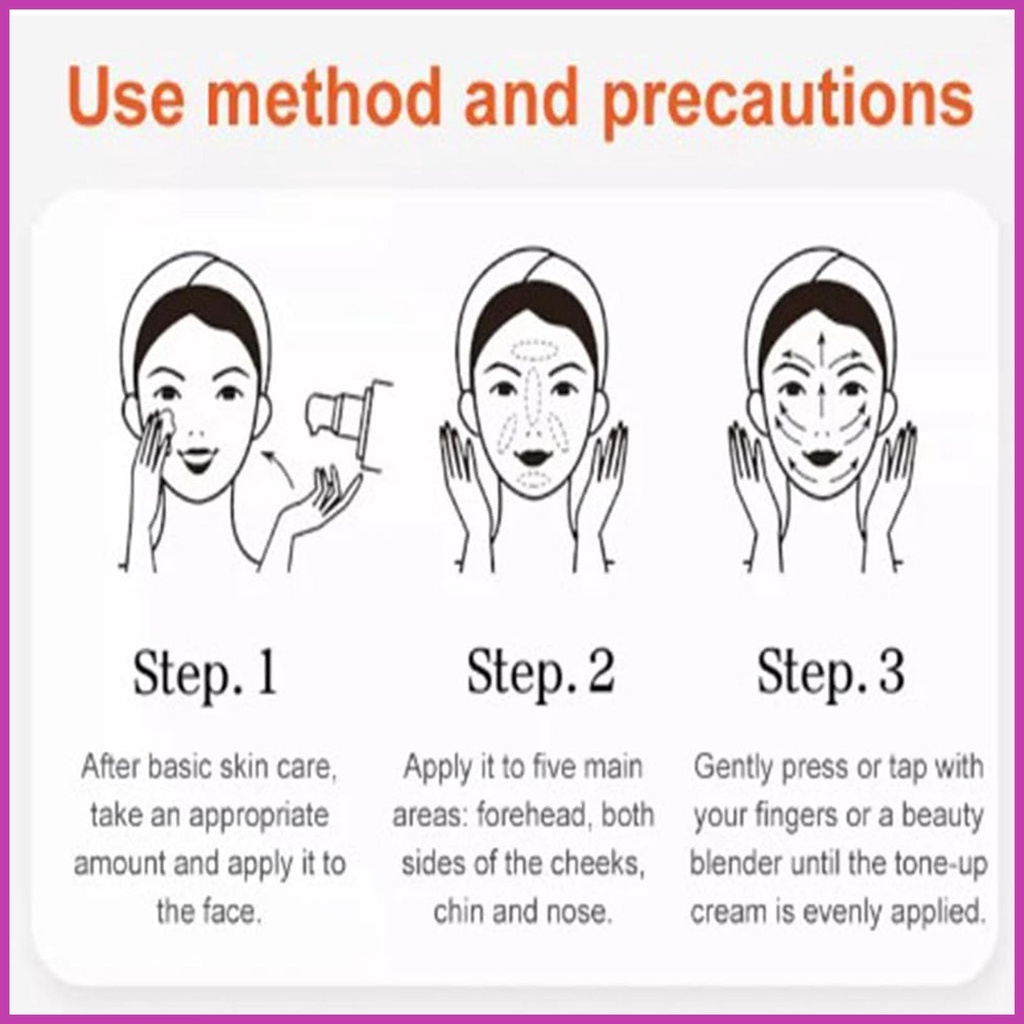 Use method and precautions

Step. 1

After basic skin care, take an appropriate amount and apply it to the face.

Step. 2

Apply it to five main areas: forehead, both sides of the cheeks, chin and nose.

Step. 3

Gently press or tap with your fingers or a beauty blender until the tone-up cream is evenly applied.