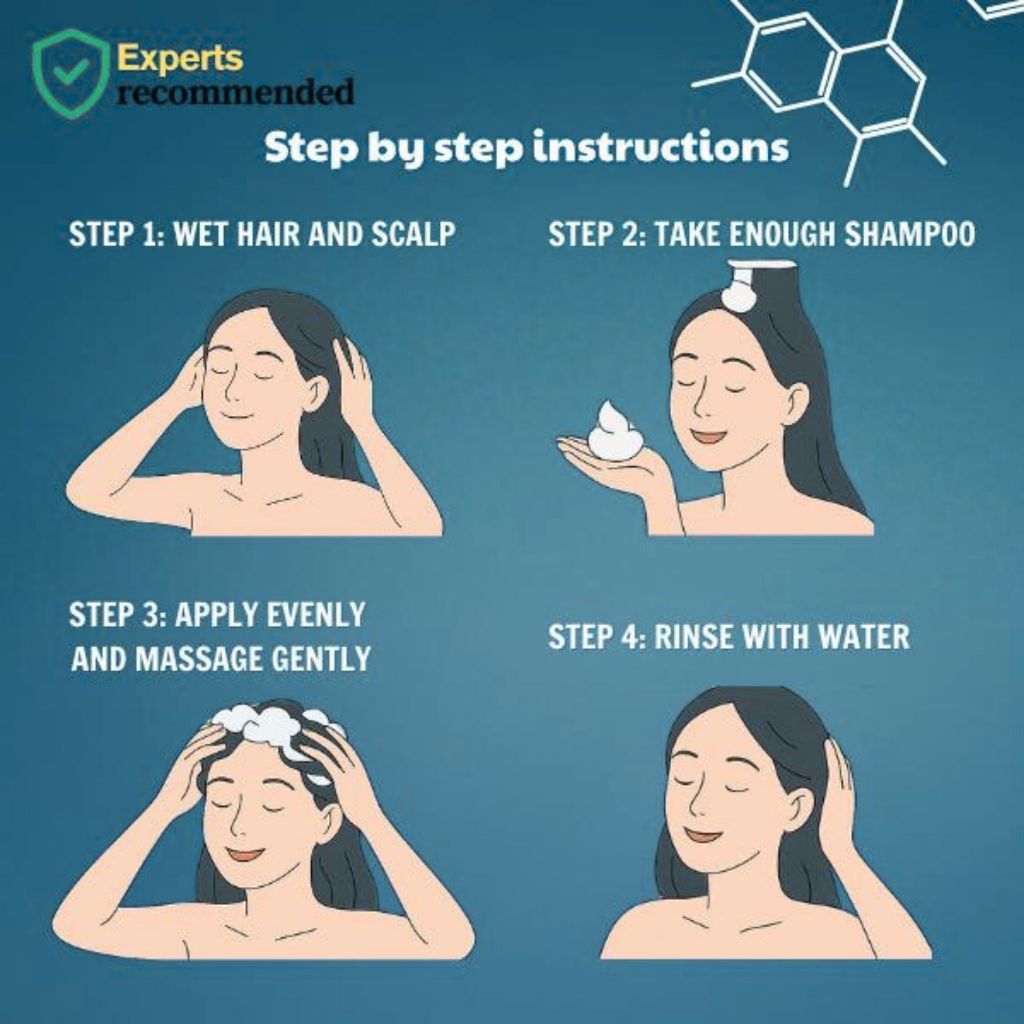 Experts recommended

Step by step instructions

STEP 1: WET HAIR AND SCALP

STEP 2: TAKE ENOUGH SHAMPOO

STEP 3: APPLY EVENLY AND MASSAGE GENTLY

STEP 4: RINSE WITH WATER