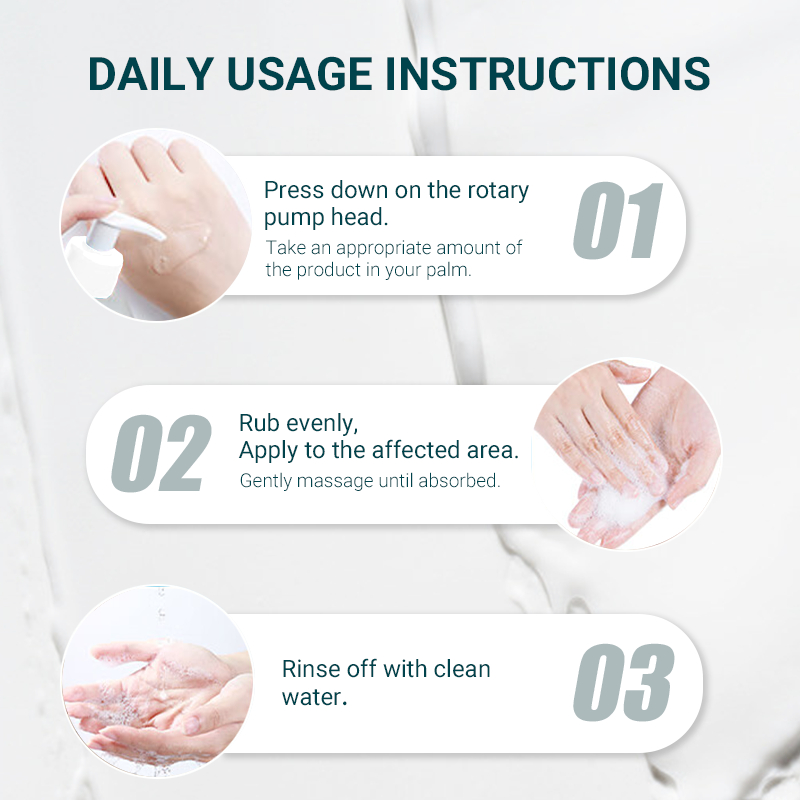 DAILY USAGE INSTRUCTIONS

Press down on the rotary pump head.
Take an appropriate amount of the product in your palm.

01

02

Rub evenly,
Apply to the affected area.
Gently massage until absorbed.

Rinse off with clean water.

03