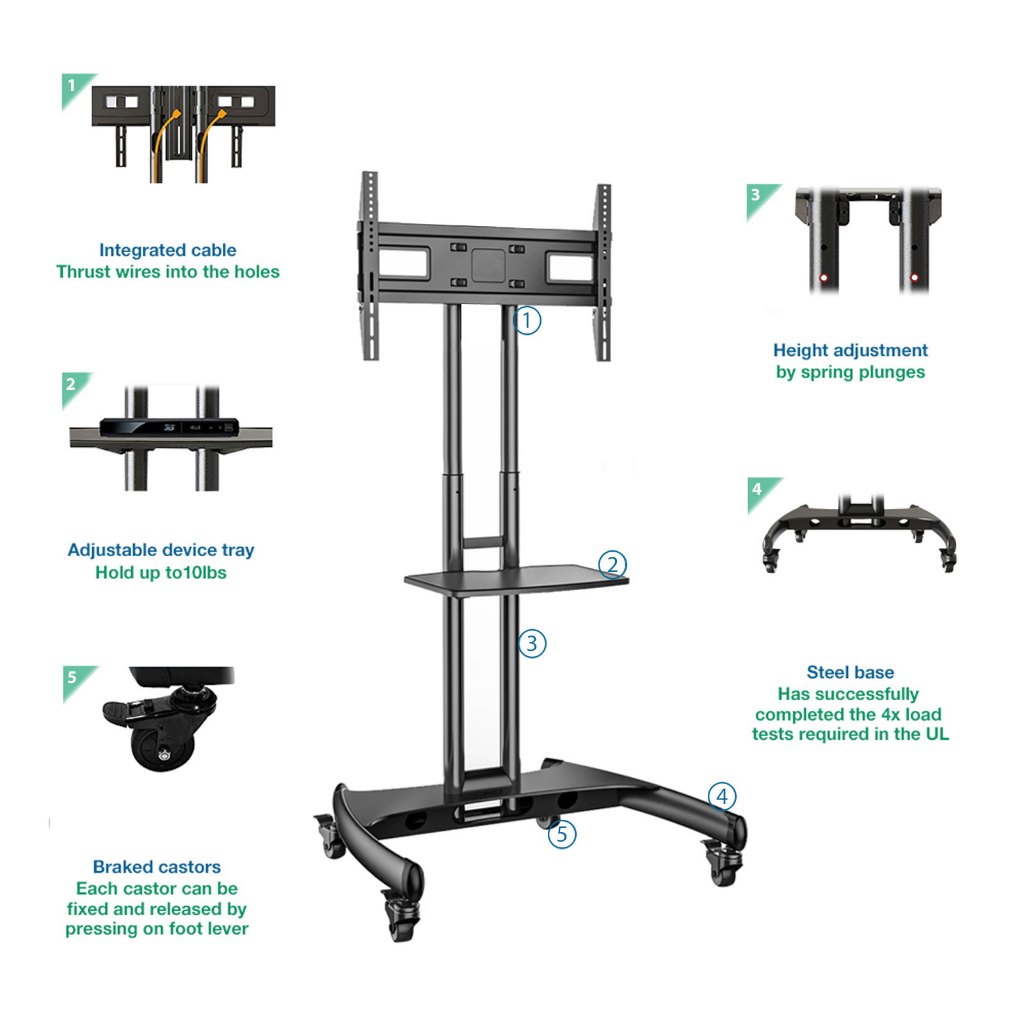 1

Integrated cable
Thrust wires into the holes

2

Adjustable device tray
Hold up to10lbs

5

Braked castors
Each castor can be fixed and released by pressing on foot lever

1
2
3
4
5

3

Height adjustment
by spring plunges

4

Steel base
Has successfully completed the 4x load tests required in the UL