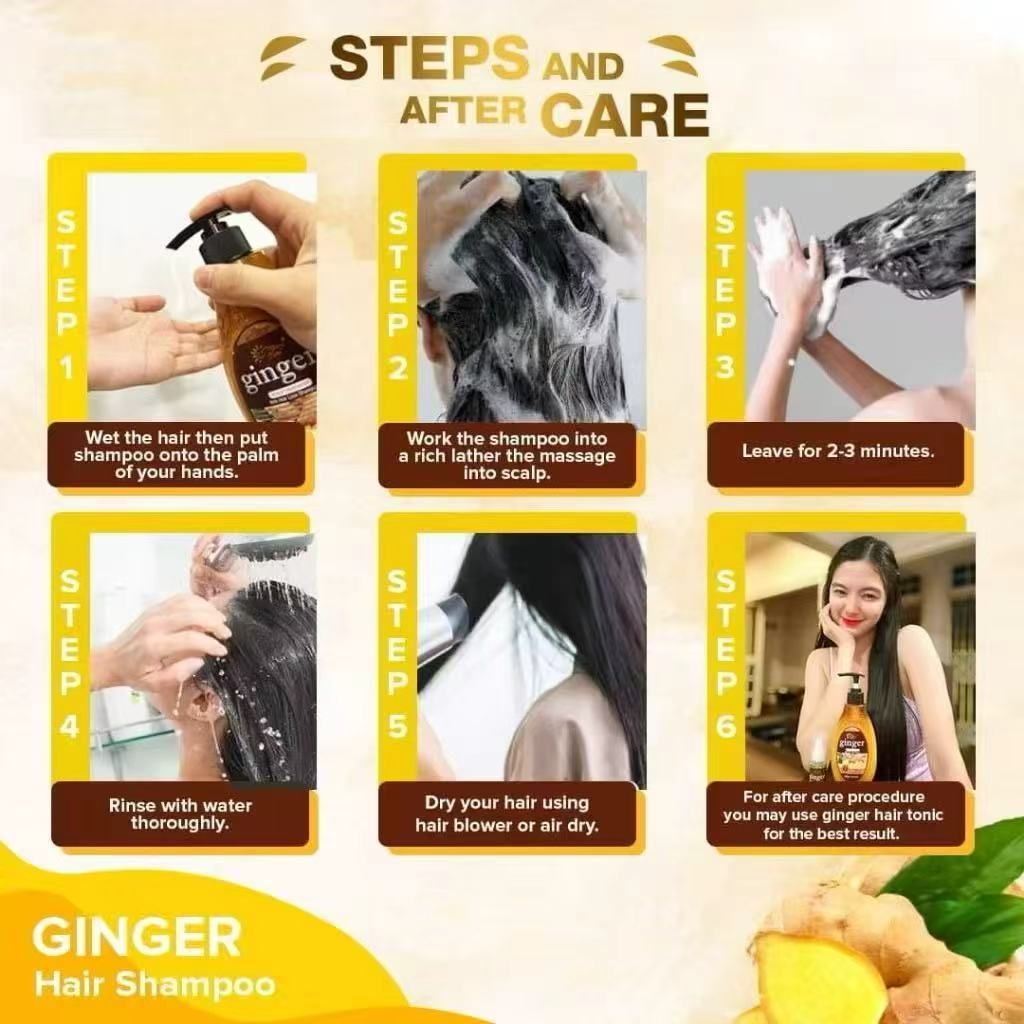 STEPS AND AFTER CARE

STEP 1
ginger
Wet the hair then put shampoo onto the palm of your hands.

STEP 2
Work the shampoo into a rich lather the massage into scalp.

STEP 3
Leave for 2-3 minutes.

STEP 4
Rinse with water thoroughly.

STEP 5
Dry your hair using hair blower or air dry.

STEP 6
ginger
ginger
For after care procedure you may use ginger hair tonic for the best result.

GINGER
Hair Shampoo