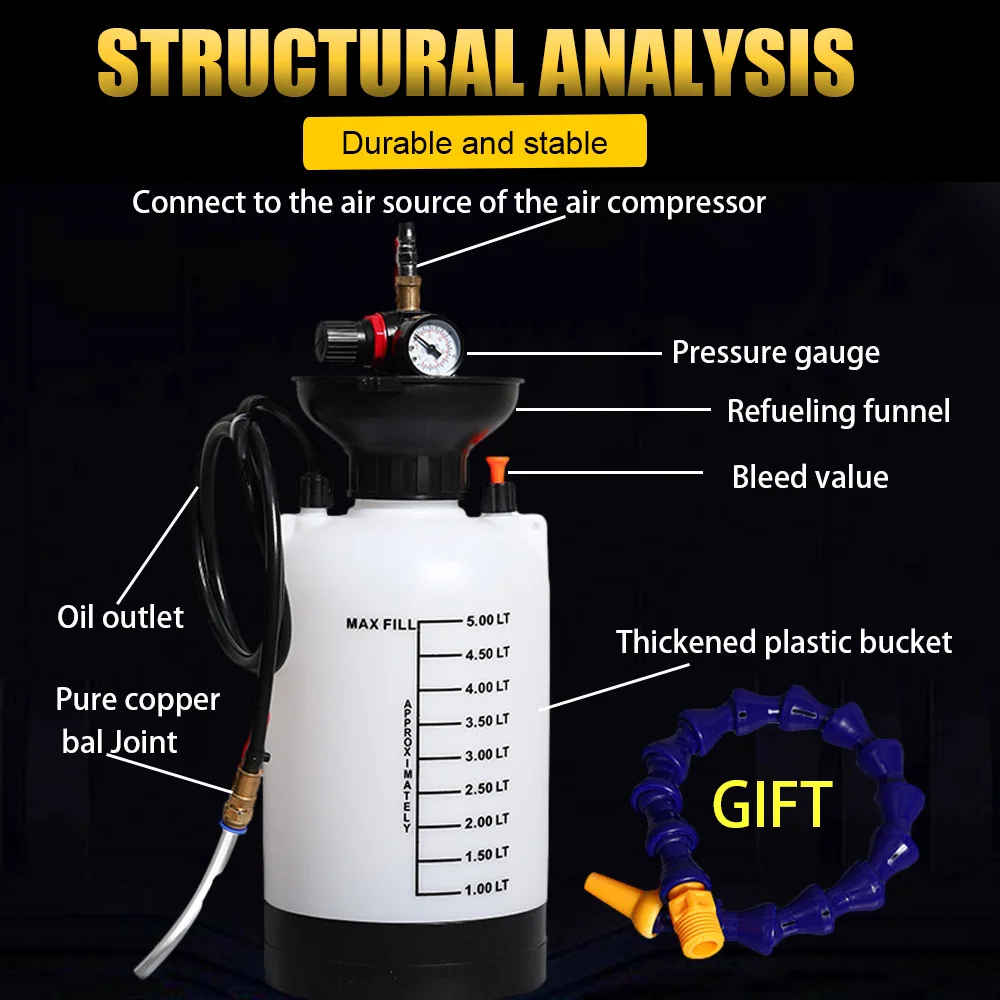 STRUCTURAL ANALYSIS

Durable and stable

Connect to the air source of the air compressor

Pressure gauge

Refueling funnel

Bleed value

Oil outlet

Pure copper bal Joint

Thickened plastic bucket

MAX FILL 5.00 LT
4.50 LT
4.00 LT
3.50 LT
3.00 LT
2.50 LT
2.00 LT
1.50 LT
1.00 LT

APPROXIMATELY

GIFT