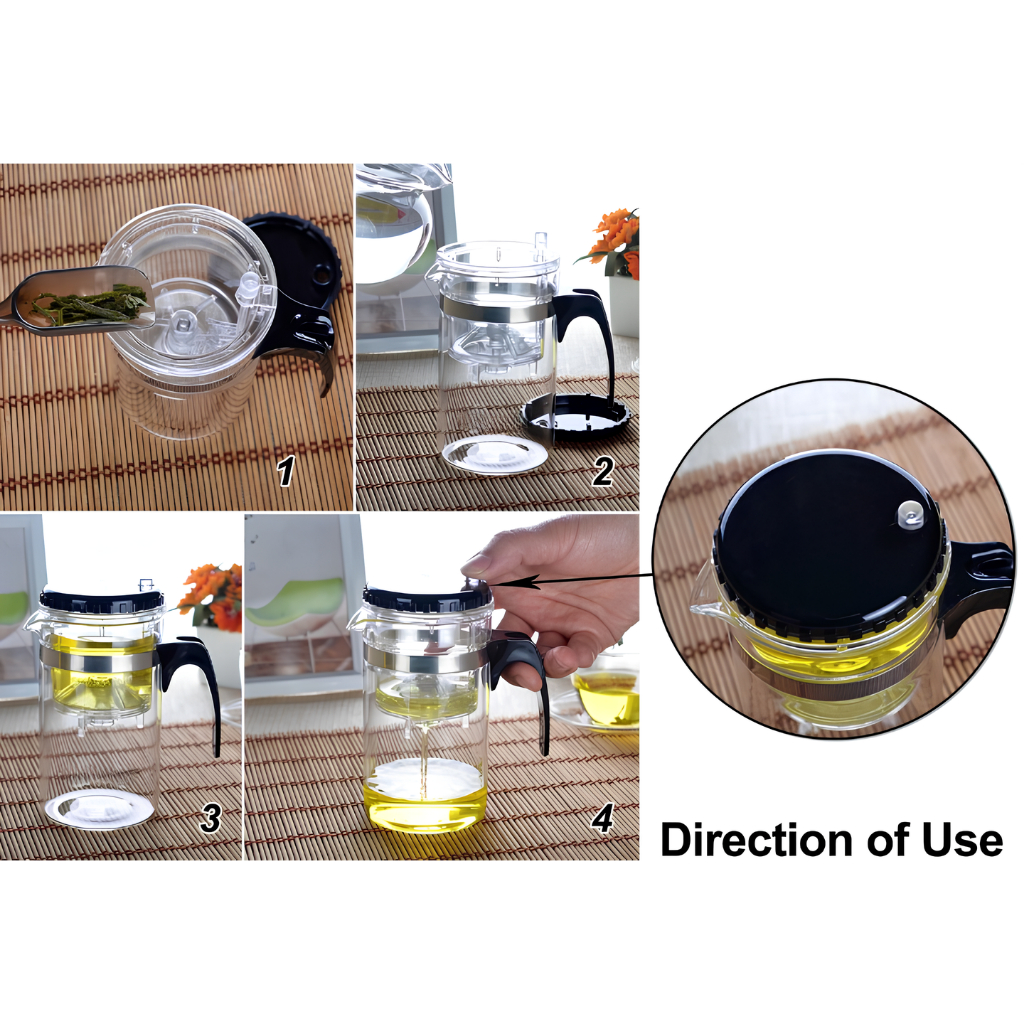 1

2

3

4

Direction of Use